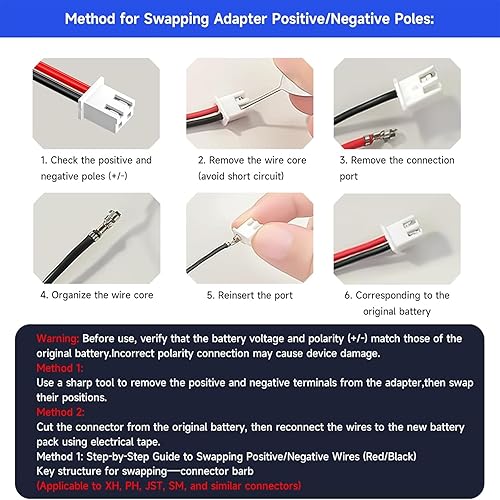 Method for Swapping Adapter Positive/Negative Poles:

1. Check the positive and negative poles (+/-)

2. Remove the wire core (avoid short circuit)

3. Remove the connection port

4. Organize the wire core

5. Reinsert the port

6. Corresponding to the original battery

Warning: Before use, verify that the battery voltage and polarity (+/-) match those of the original battery.Incorrect polarity connection may cause device damage.
Method 1:
Use a sharp tool to remove the positive and negative terminals from the adapter,then swap their positions.
Method 2:
Cut the connector from the original battery, then reconnect the wires to the new battery pack using electrical tape.
Method 1: Step-by-Step Guide to Swapping Positive/Negative Wires (Red/Black)
Key structure for swapping—connector barb
(Applicable to XH, PH, JST, SM, and similar connectors)