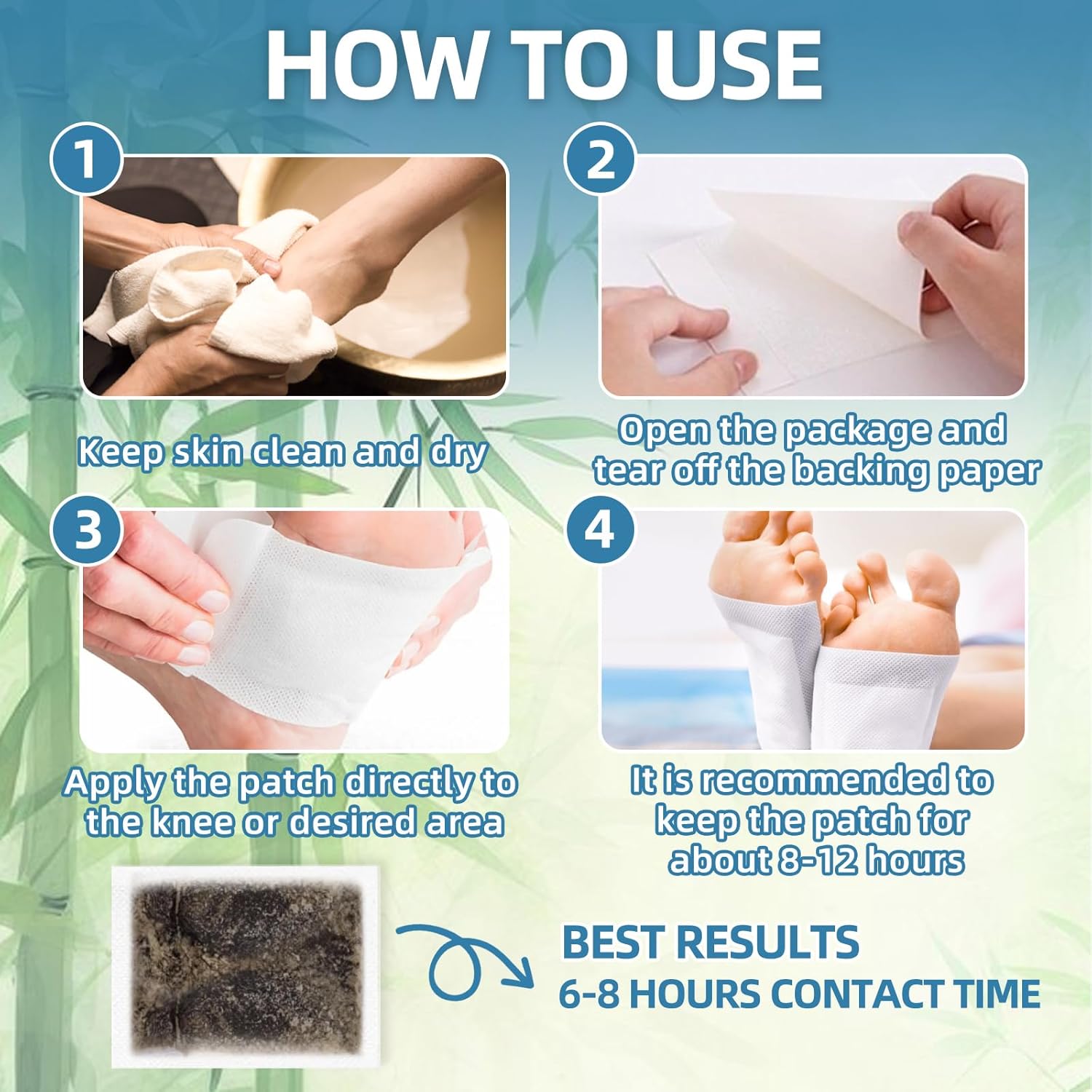 HOW TO USE

1

Keep skin clean and dry

2

Open the package and tear off the backing paper

3

Apply the patch directly to the knee or desired area

4

It is recommended to keep the patch for about 8-12 hours

BEST RESULTS
6-8 HOURS CONTACT TIME