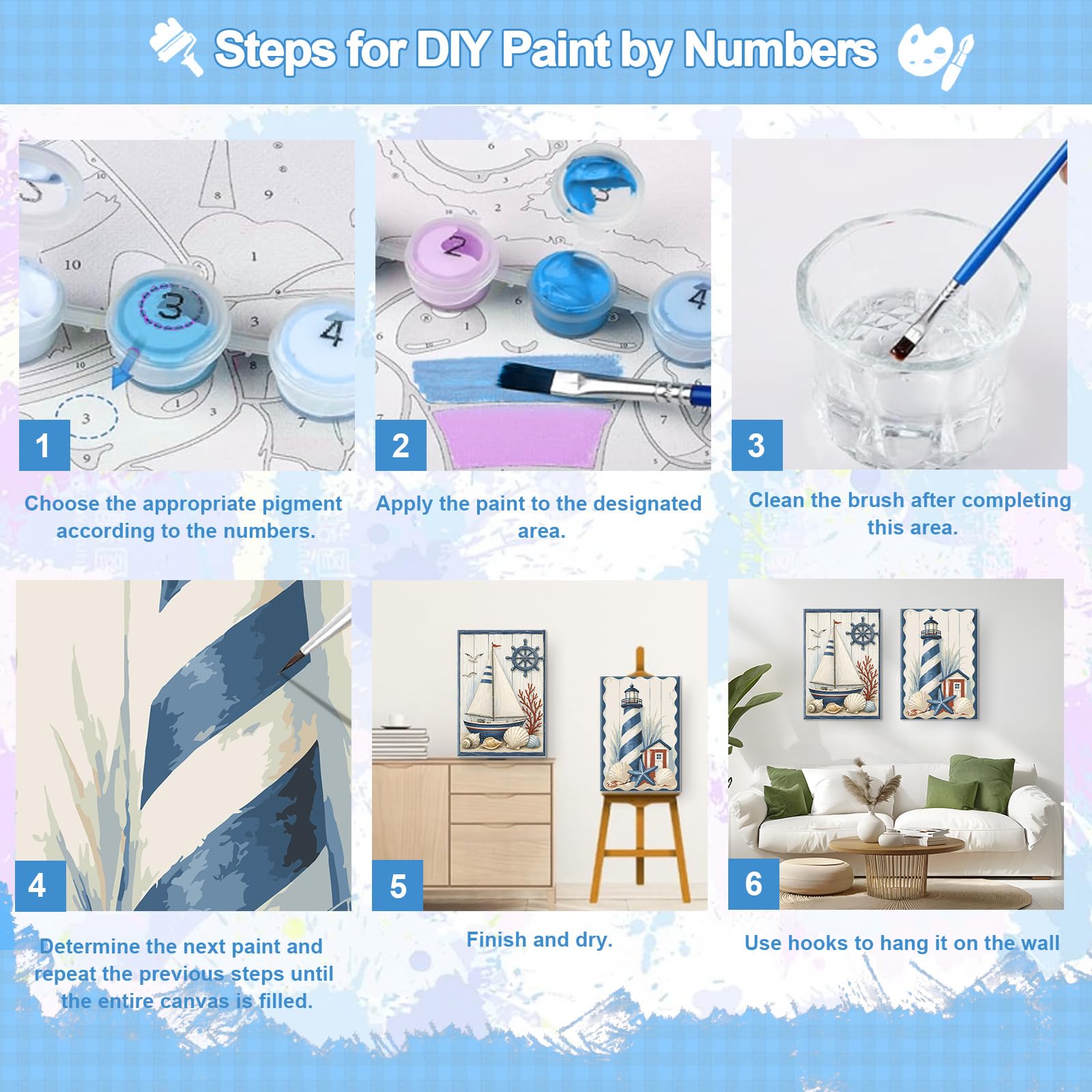 Steps for DIY Paint by Numbers

1
Choose the appropriate pigment according to the numbers.

2
Apply the paint to the designated area.

3
Clean the brush after completing this area.

4
Determine the next paint and repeat the previous steps until the entire canvas is filled.

5
Finish and dry.

6
Use hooks to hang it on the wall