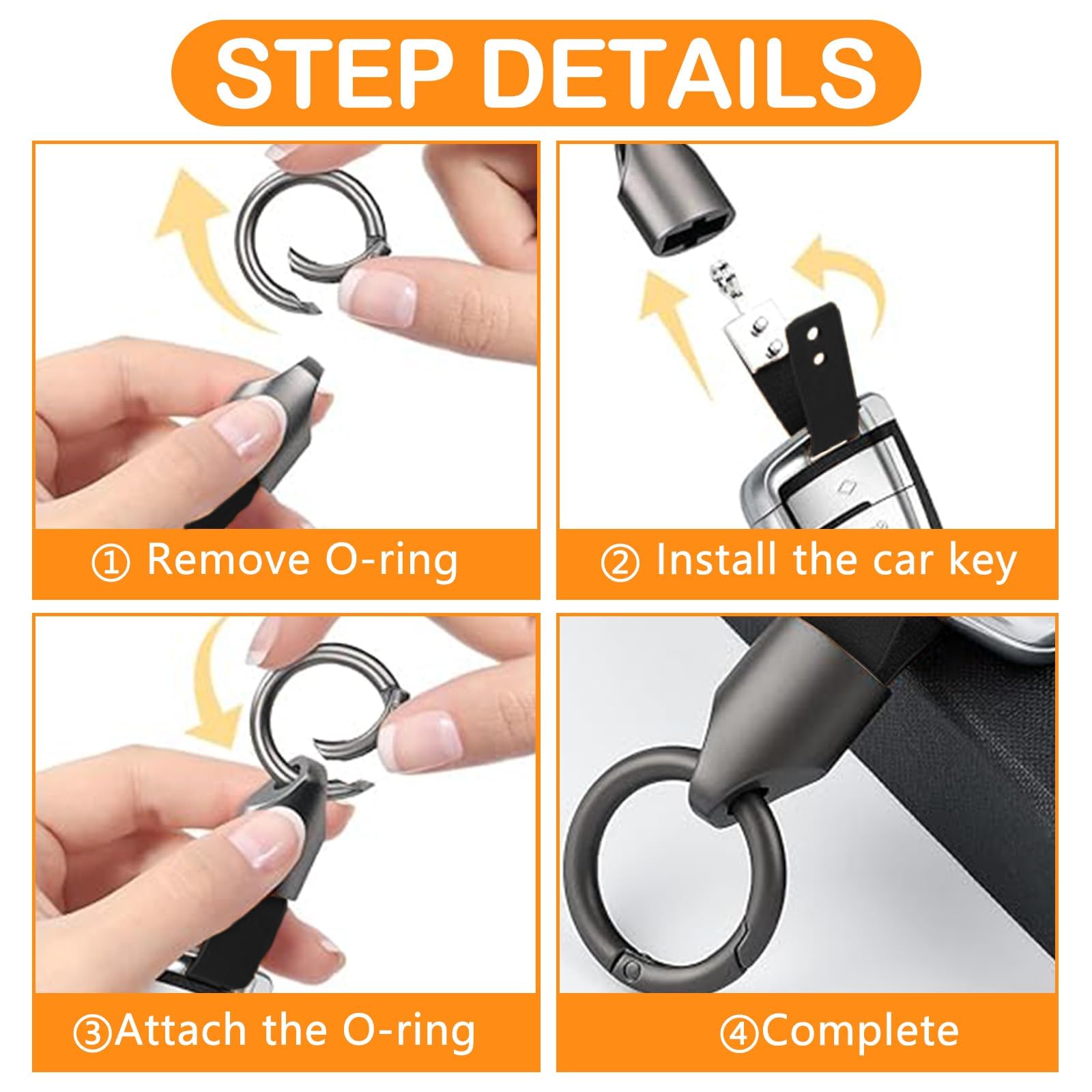 STEP DETAILS

① Remove O-ring

② Install the car key

③Attach the O-ring

④Complete