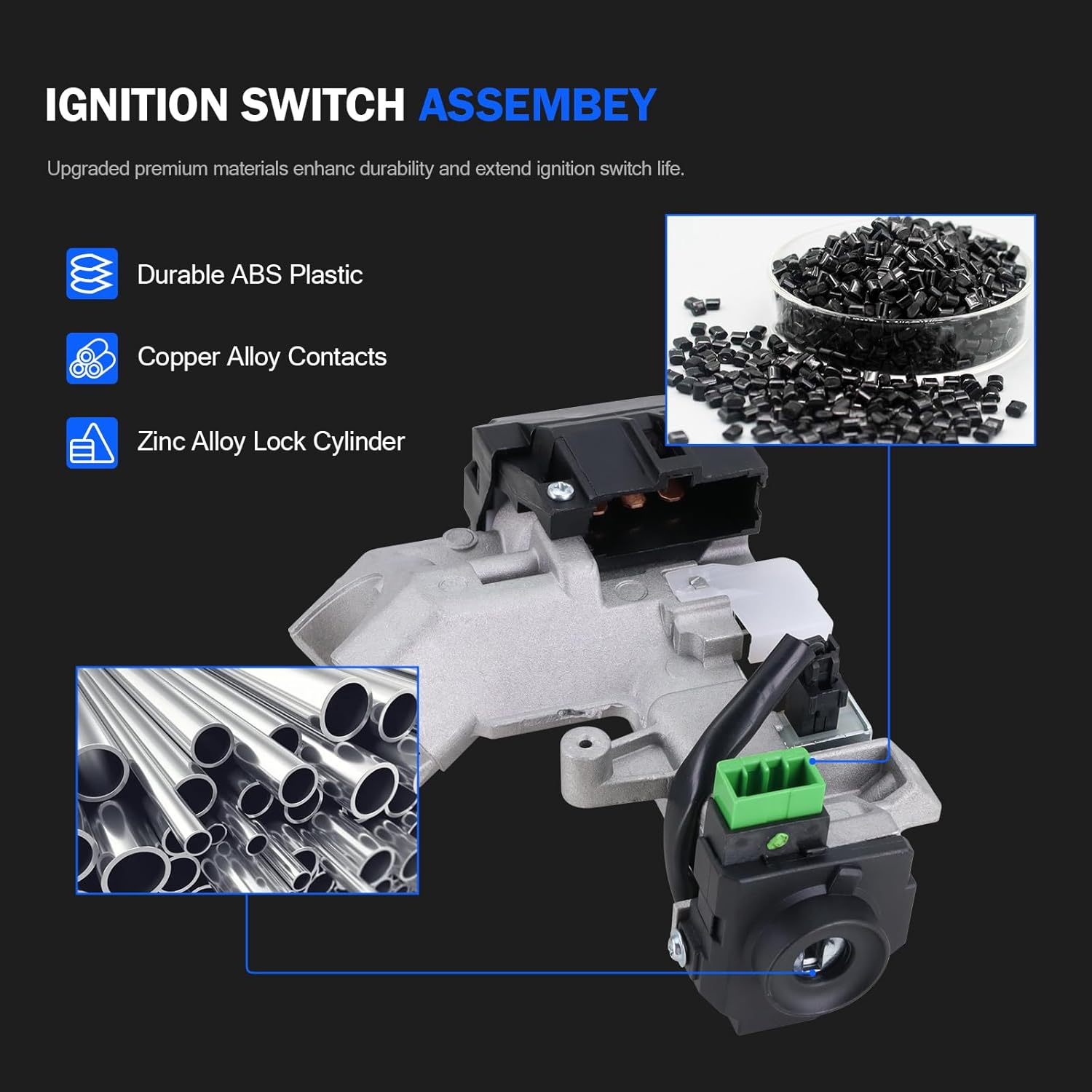 IGNITION SWITCH ASSEMBEY

Upgraded premium materials enhanc durability and extend ignition switch life.

Durable ABS Plastic

Copper Alloy Contacts

Zinc Alloy Lock Cylinder