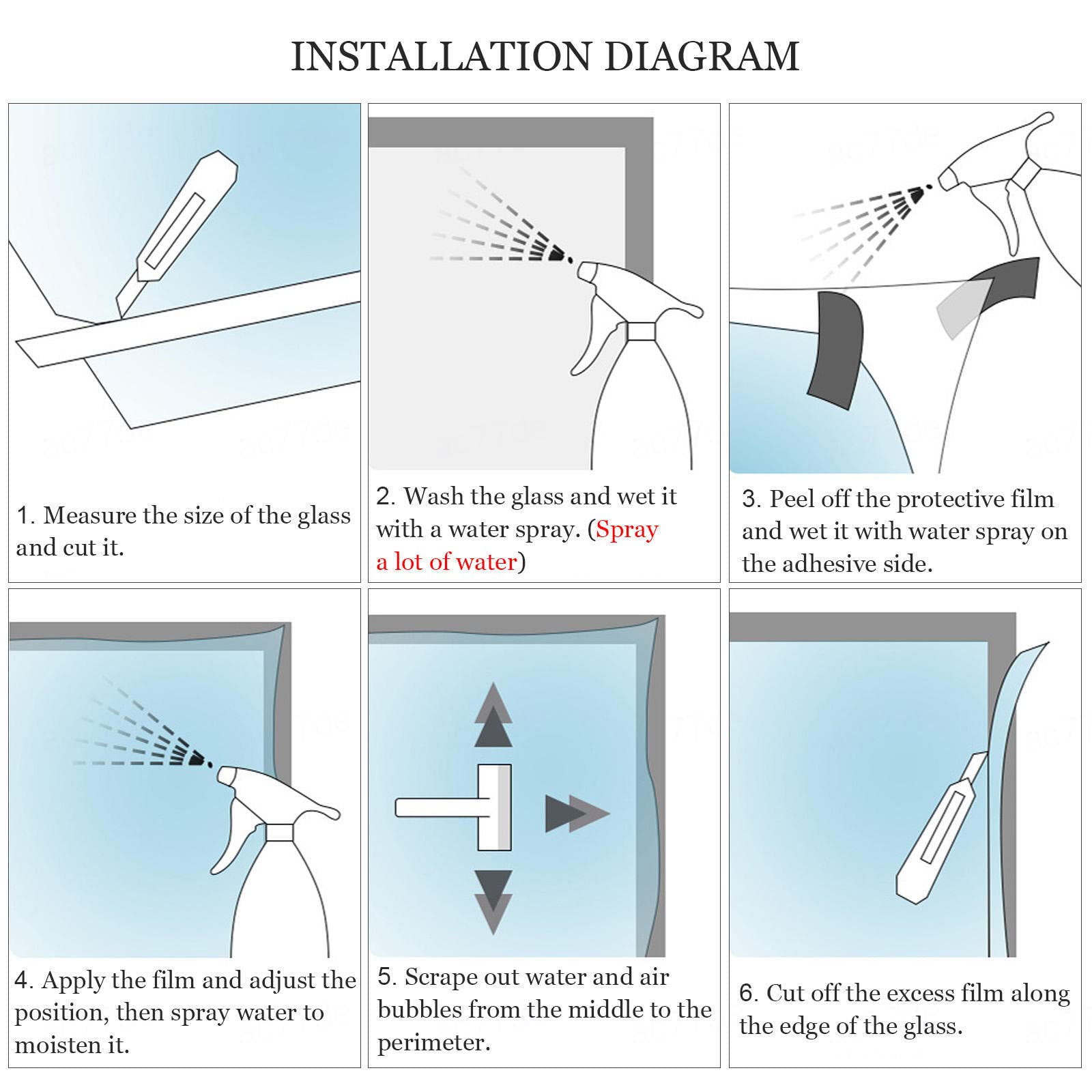 INSTALLATION DIAGRAM

1. Measure the size of the glass and cut it.

2. Wash the glass and wet it with a water spray. (Spray a lot of water)

3. Peel off the protective film and wet it with water spray on the adhesive side.

4. Apply the film and adjust the position, then spray water to moisten it.

5. Scrape out water and air bubbles from the middle to the perimeter.

6. Cut off the excess film along the edge of the glass.