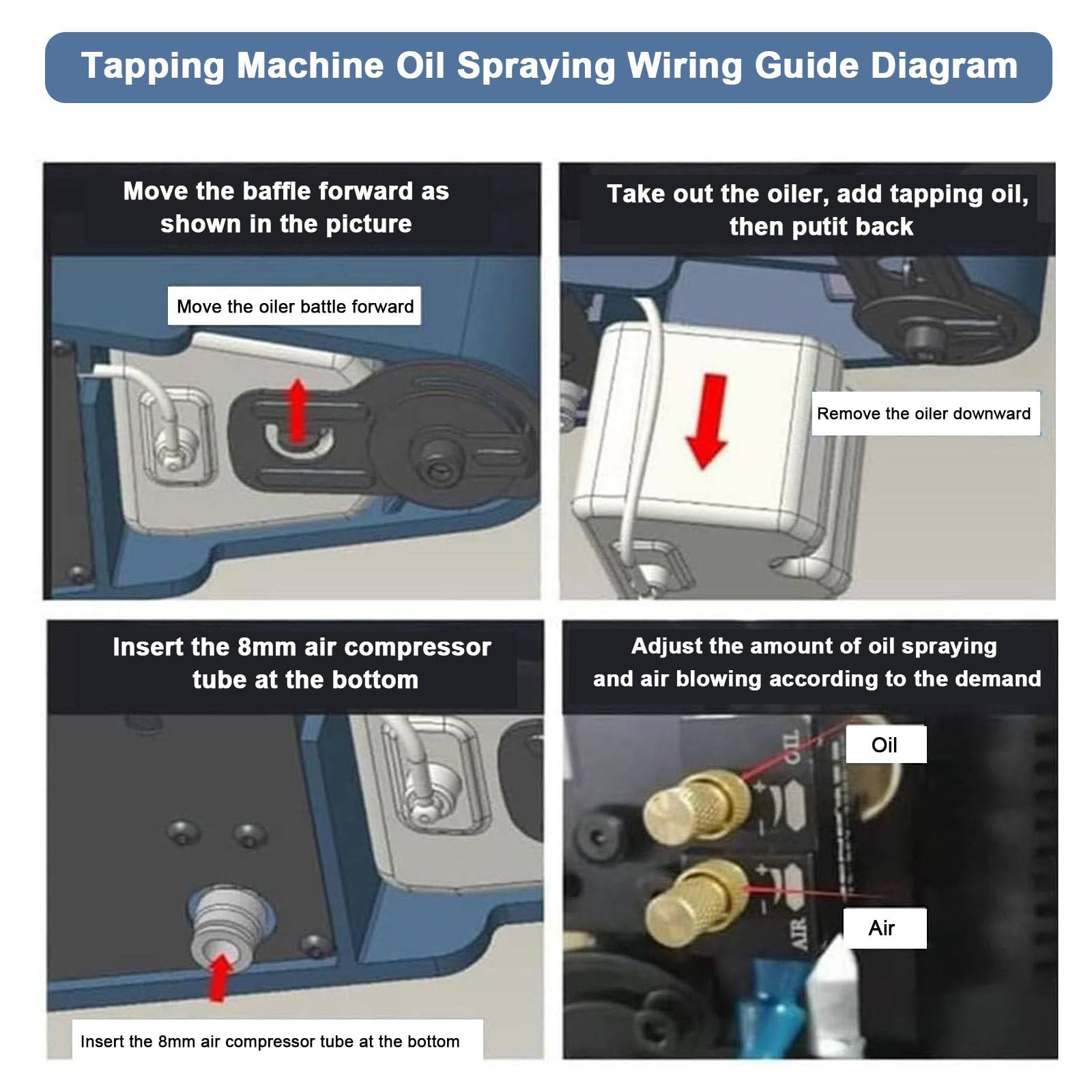 Tapping Machine Oil Spraying Wiring Guide Diagram

Move the baffle forward as shown in the picture

Move the oiler battle forward

Take out the oiler, add tapping oil, then putit back

Remove the oiler downward

Insert the 8mm air compressor tube at the bottom

Insert the 8mm air compressor tube at the bottom

Adjust the amount of oil spraying and air blowing according to the demand

OIL

Oil

AIR

Air