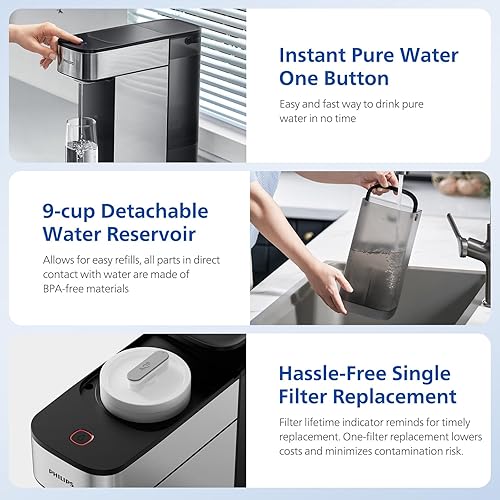 Instant Pure Water One Button

Easy and fast way to drink pure water in no time

9-cup Detachable Water Reservoir

Allows for easy refills, all parts in direct contact with water are made of BPA-free materials

Hassle-Free Single Filter Replacement

Filter lifetime indicator reminds for timely replacement. One-filter replacement lowers costs and minimizes contamination risk.

PHILIPS