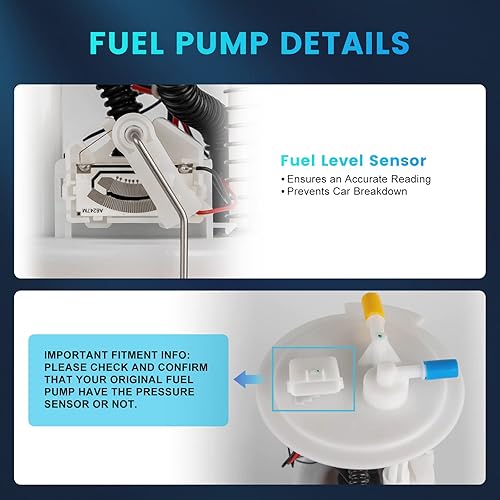 FUEL PUMP DETAILS

AE247M

Fuel Level Sensor

• Ensures an Accurate Reading
• Prevents Car Breakdown

IMPORTANT FITMENT INFO: PLEASE CHECK AND CONFIRM THAT YOUR ORIGINAL FUEL PUMP HAVE THE PRESSURE SENSOR OR NOT.