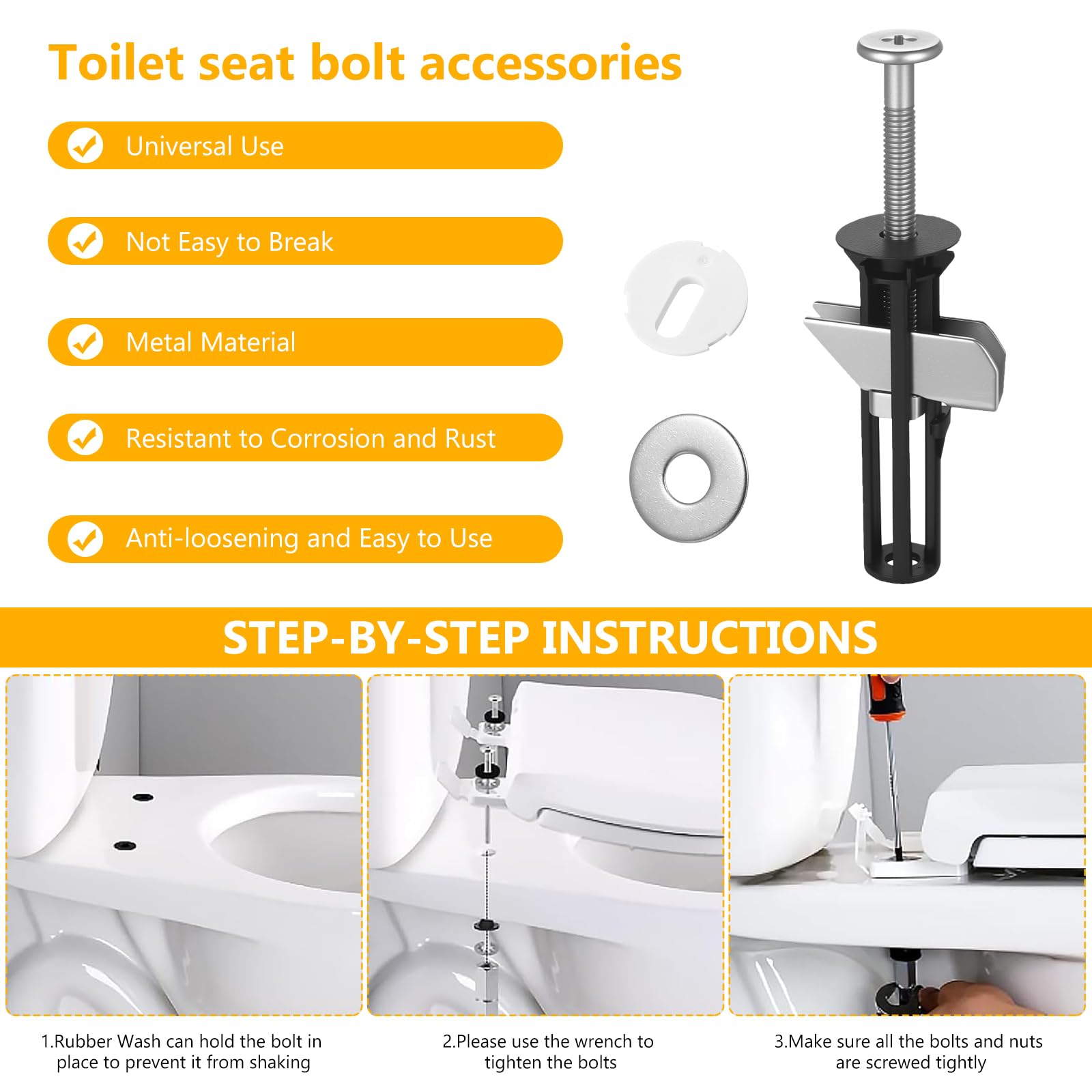 Toilet seat bolt accessories

Universal Use

Not Easy to Break

Metal Material

Resistant to Corrosion and Rust

Anti-loosening and Easy to Use

STEP-BY-STEP INSTRUCTIONS

1.Rubber Wash can hold the bolt in place to prevent it from shaking

2.Please use the wrench to tighten the bolts

3.Make sure all the bolts and nuts are screwed tightly