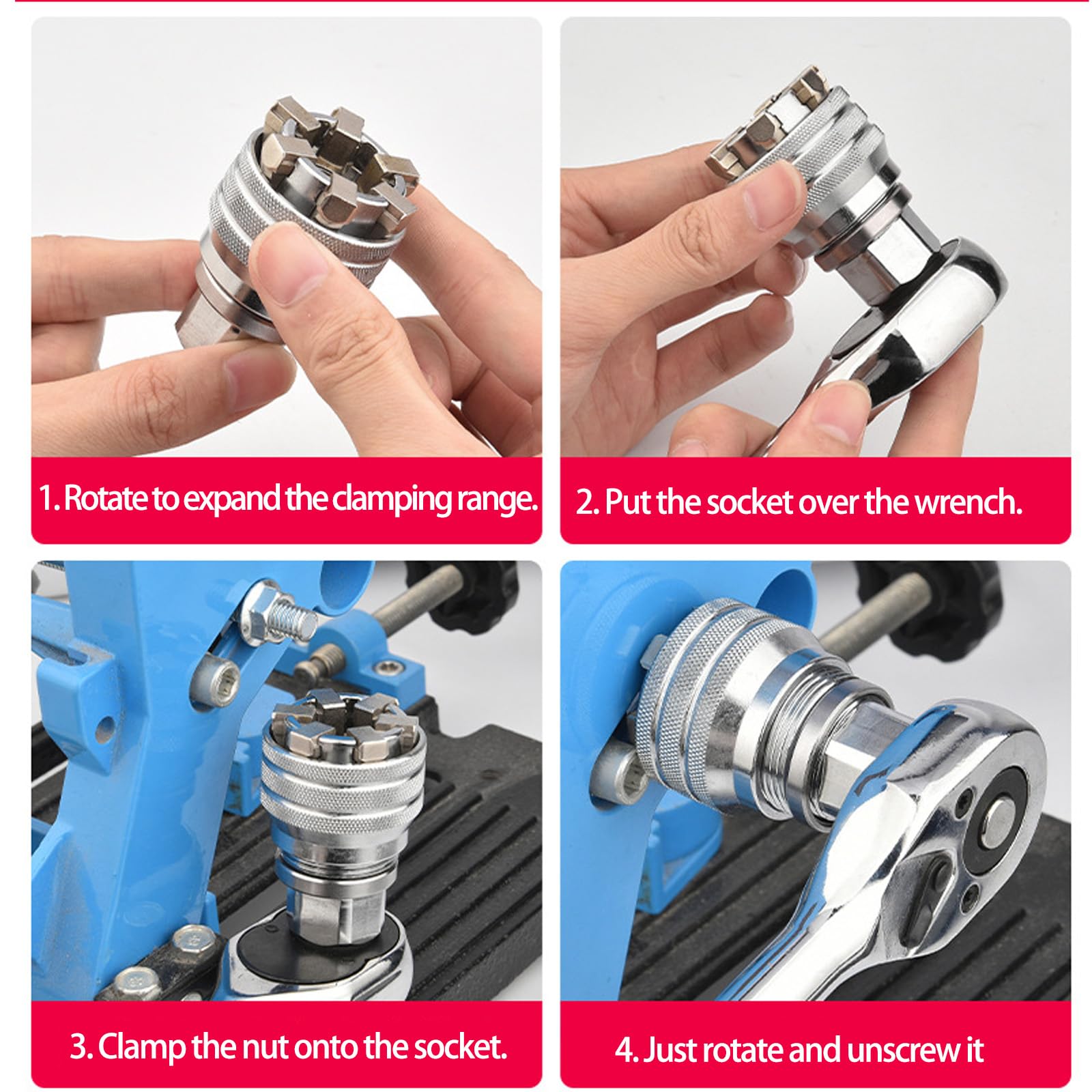 1. Rotate to expand the clamping range.

2. Put the socket over the wrench.

3. Clamp the nut onto the socket.

4. Just rotate and unscrew it