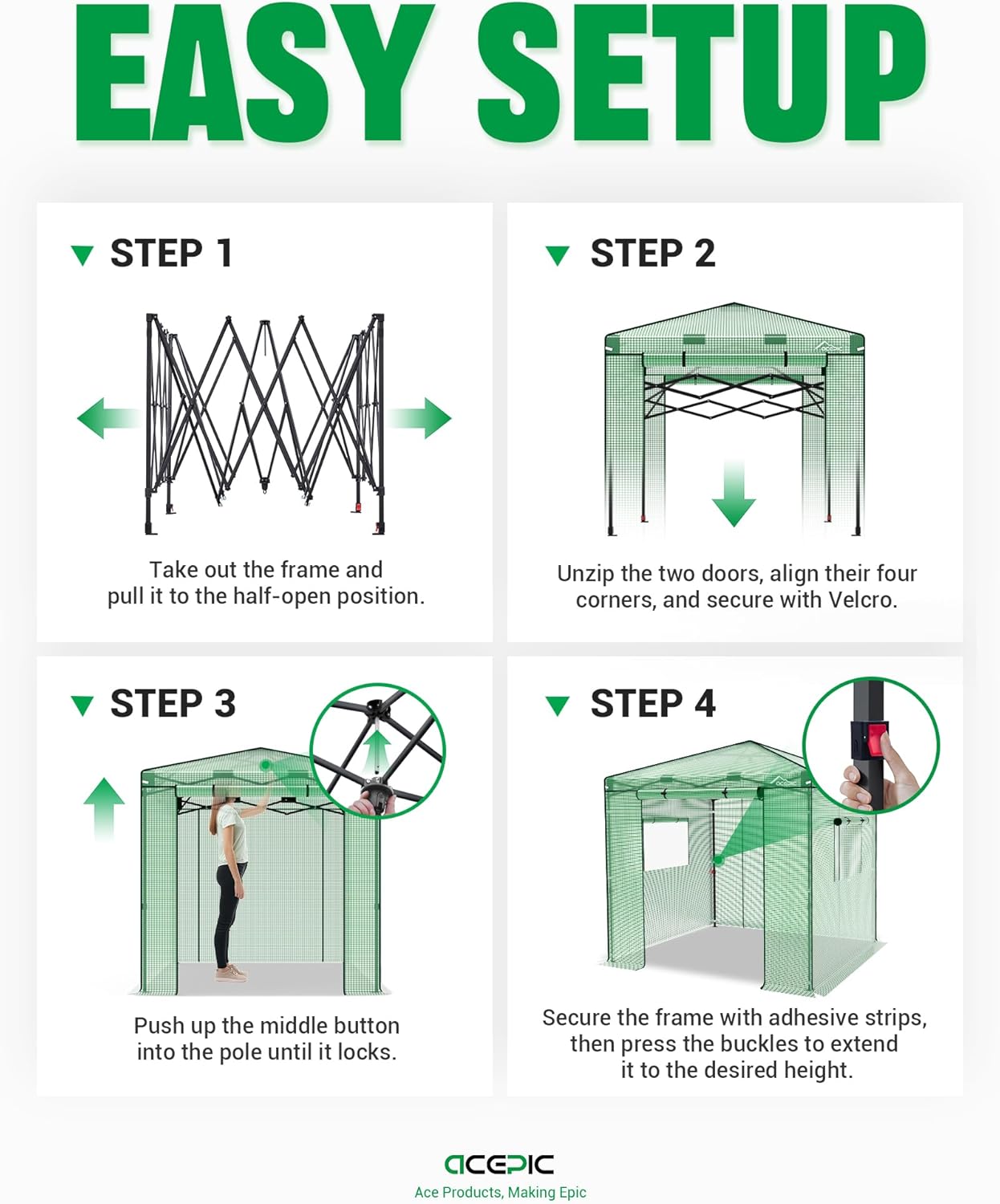 EASY SETUP

STEP 1

Take out the frame and pull it to the half-open position.

STEP 2

Unzip the two doors, align their four corners, and secure with Velcro.

STEP 3

Push up the middle button into the pole until it locks.

STEP 4

Secure the frame with adhesive strips, then press the buckles to extend it to the desired height.

ACEPIC
Ace Products, Making Epic