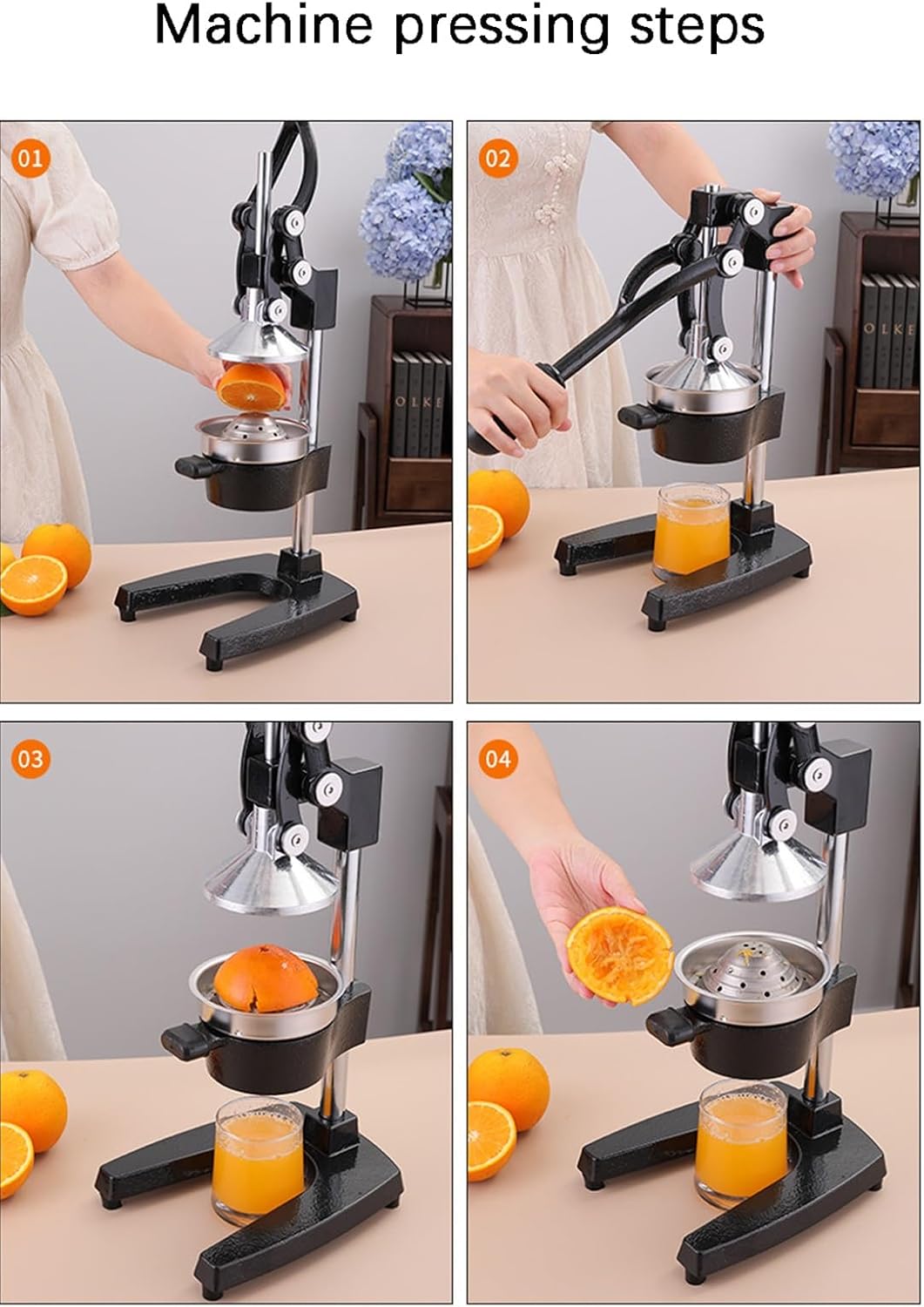 Machine pressing steps

01

OLKE

02

OLKE

03

04