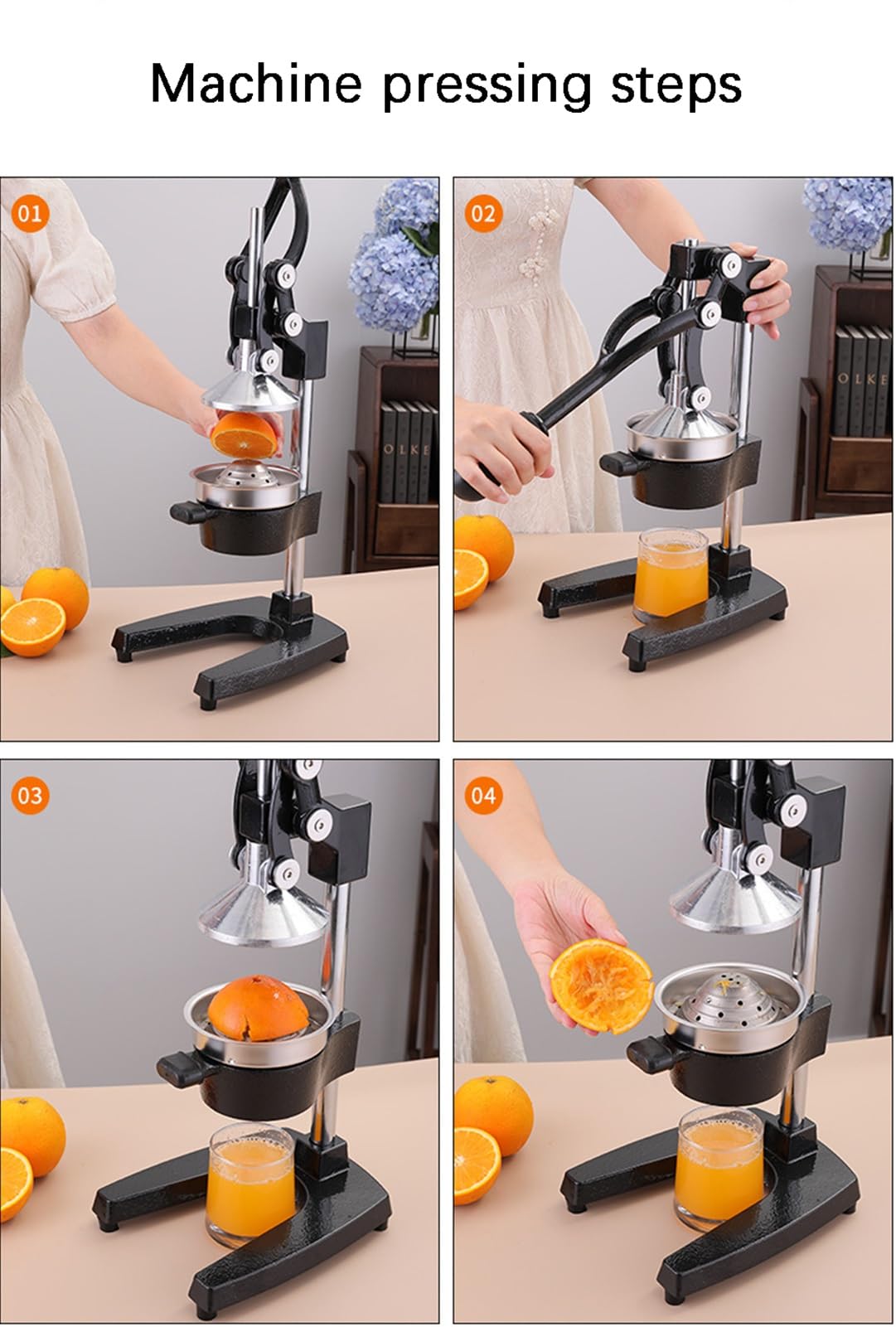 Machine pressing steps

01

OLKE

02

OLKE

03

04