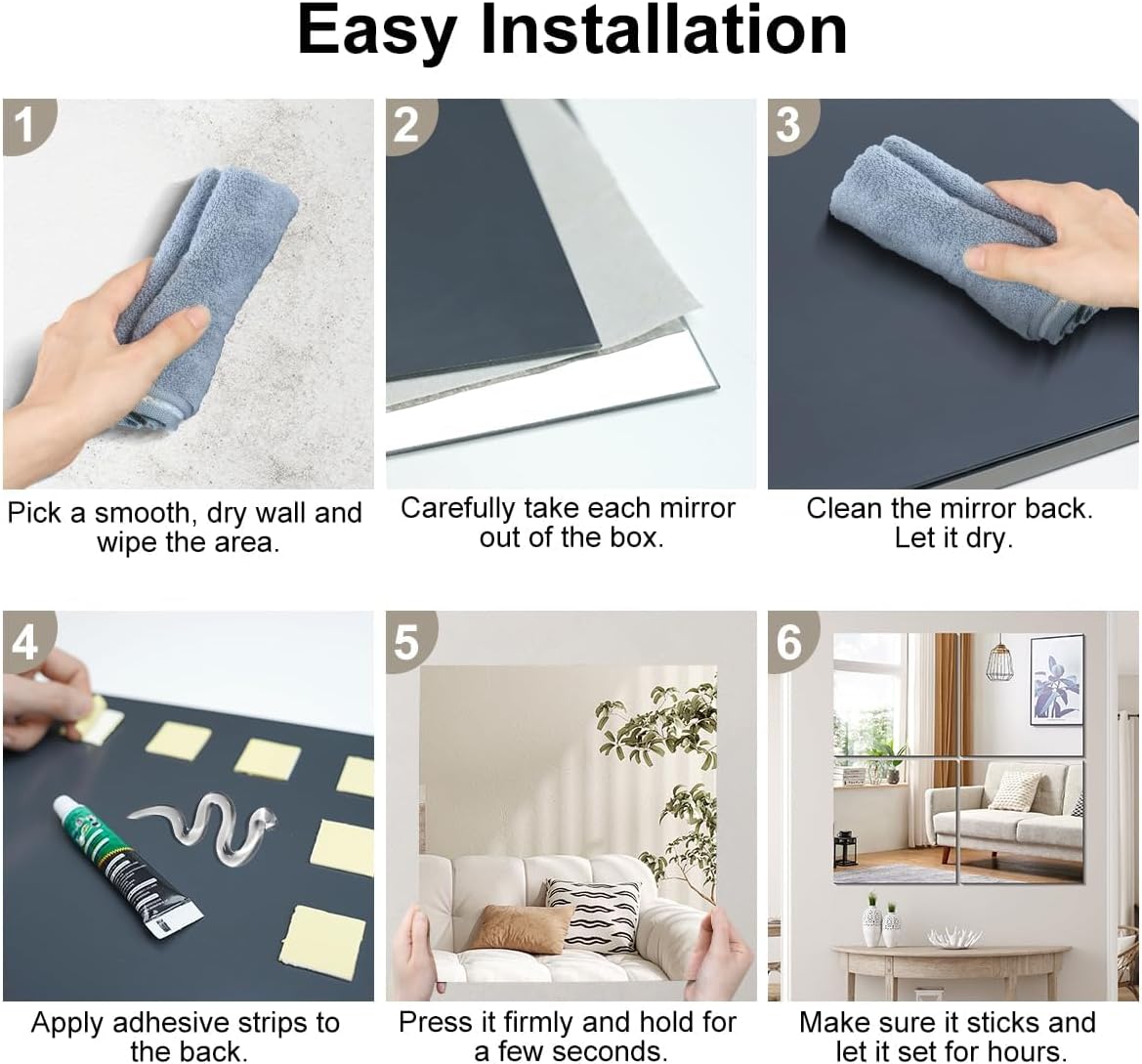 Easy Installation

1

Pick a smooth, dry wall and wipe the area.

2

Carefully take each mirror out of the box.

3

Clean the mirror back. Let it dry.

4

Apply adhesive strips to the back.

5

Press it firmly and hold for a few seconds.

6

Make sure it sticks and let it set for hours.