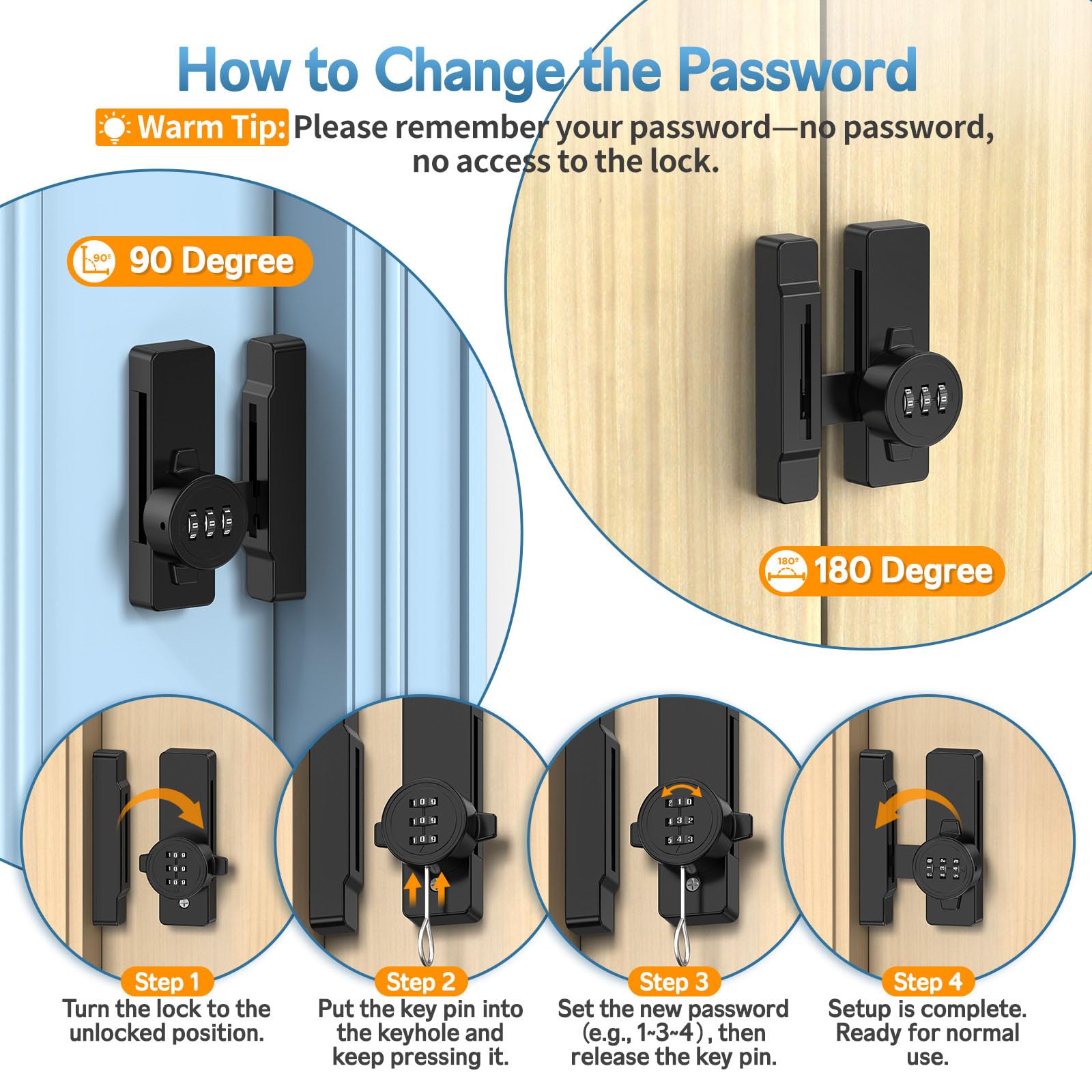 How to Change the Password

Warm Tip: Please remember your password—no password, no access to the lock.

90° 90 Degree

180° 180 Degree

Step 1
Turn the lock to the unlocked position.

Step 2
Put the key pin into the keyhole and keep pressing it.

Step 3
Set the new password (e.g., 1~3~4), then release the key pin.

Step 4
Setup is complete. Ready for normal use.