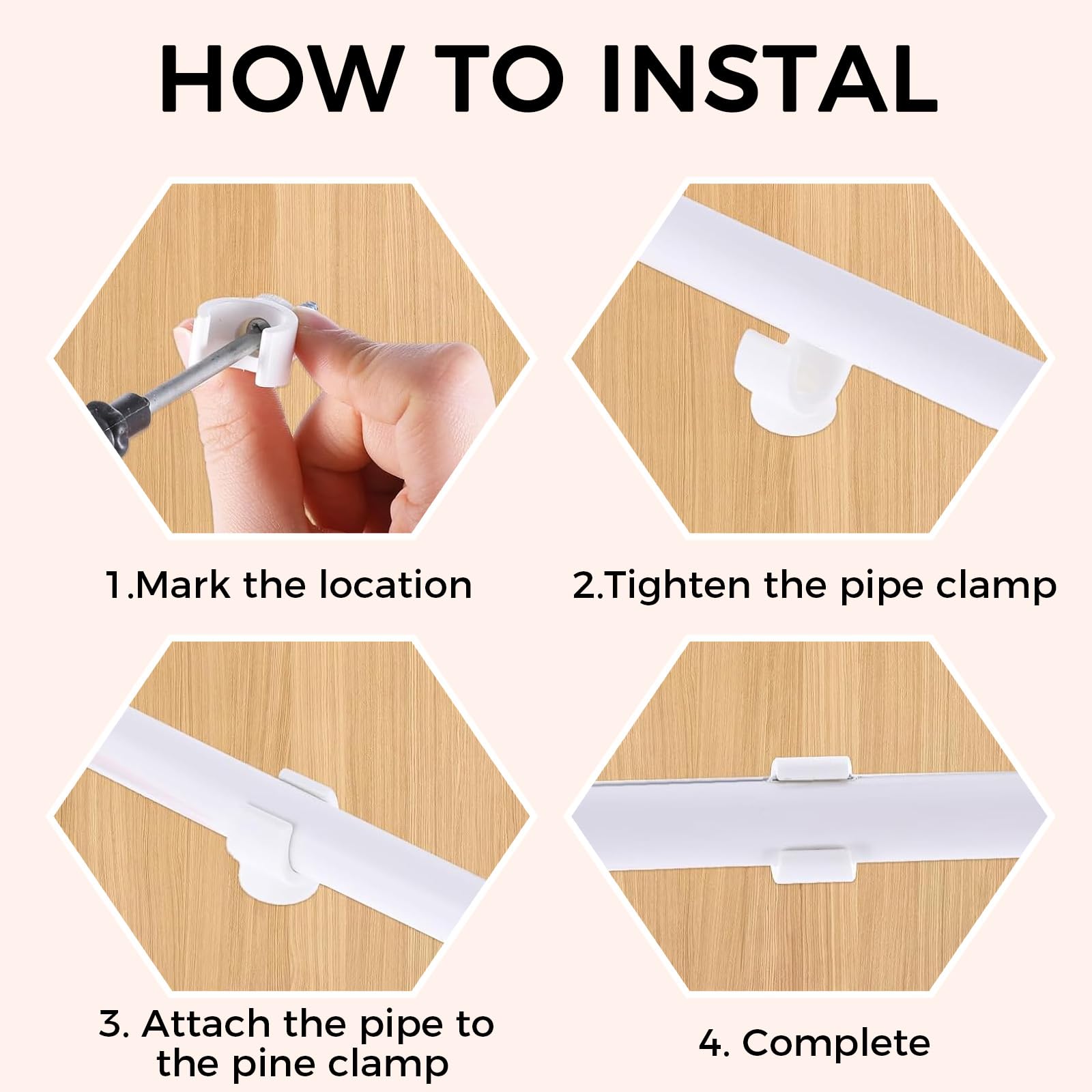 HOW TO INSTAL

1.Mark the location

2.Tighten the pipe clamp

3. Attach the pipe to the pine clamp

4. Complete