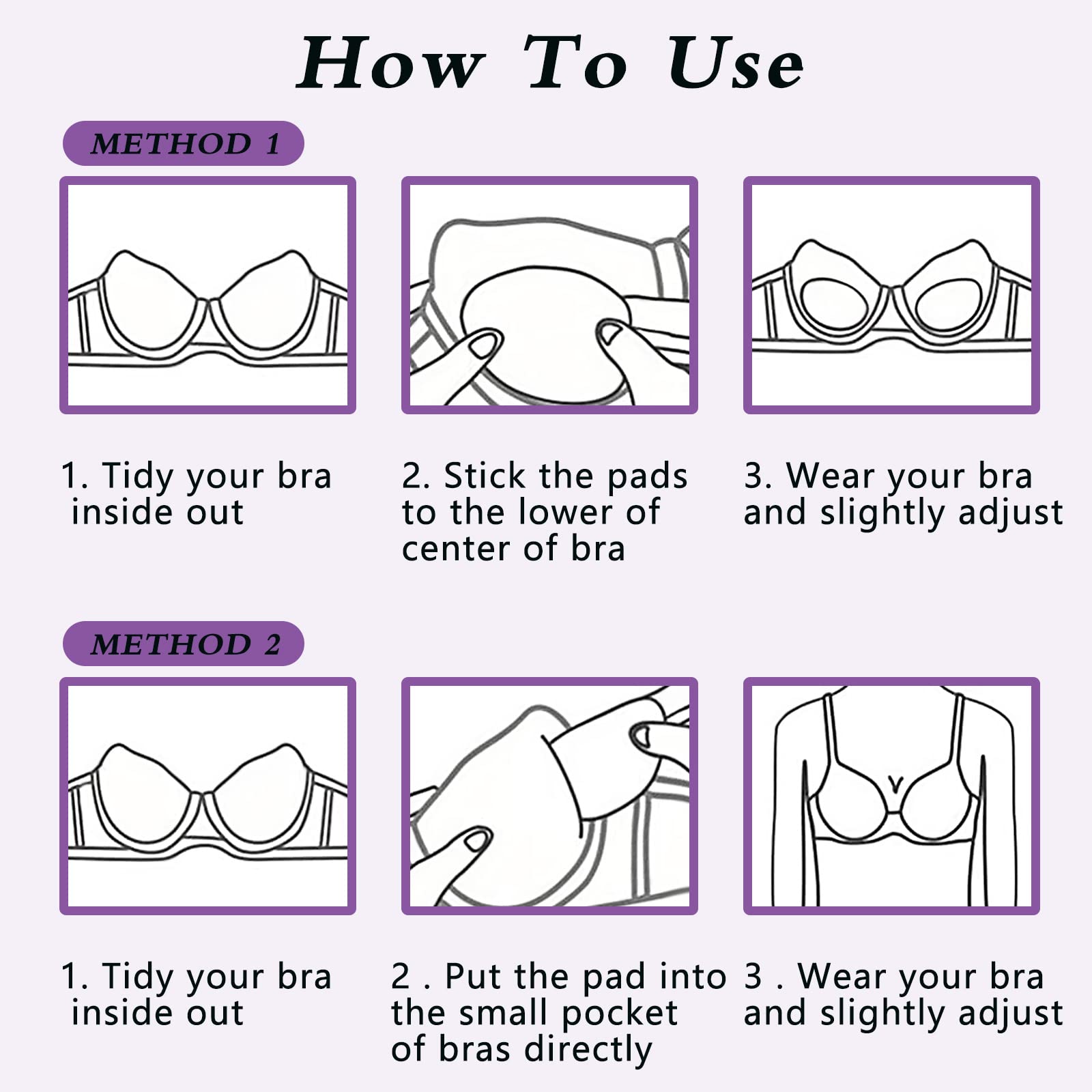 How To Use

METHOD 1

1. Tidy your bra inside out

2. Stick the pads to the lower of center of bra

3. Wear your bra and slightly adjust

METHOD 2

1. Tidy your bra inside out

2 . Put the pad into the small pocket of bras directly

3 . Wear your bra and slightly adjust