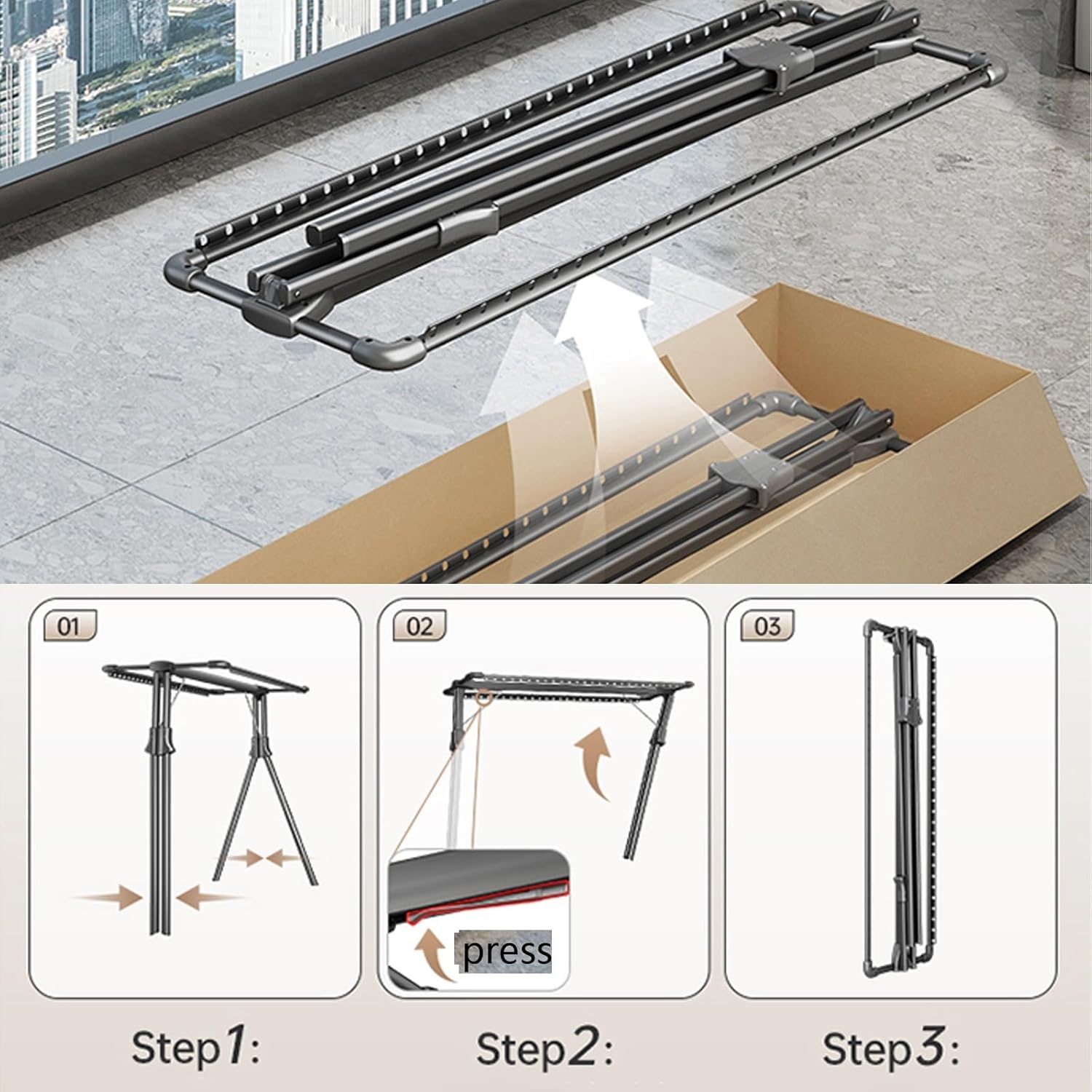 01

02

press

03

Step1:

Step2:

Step3: