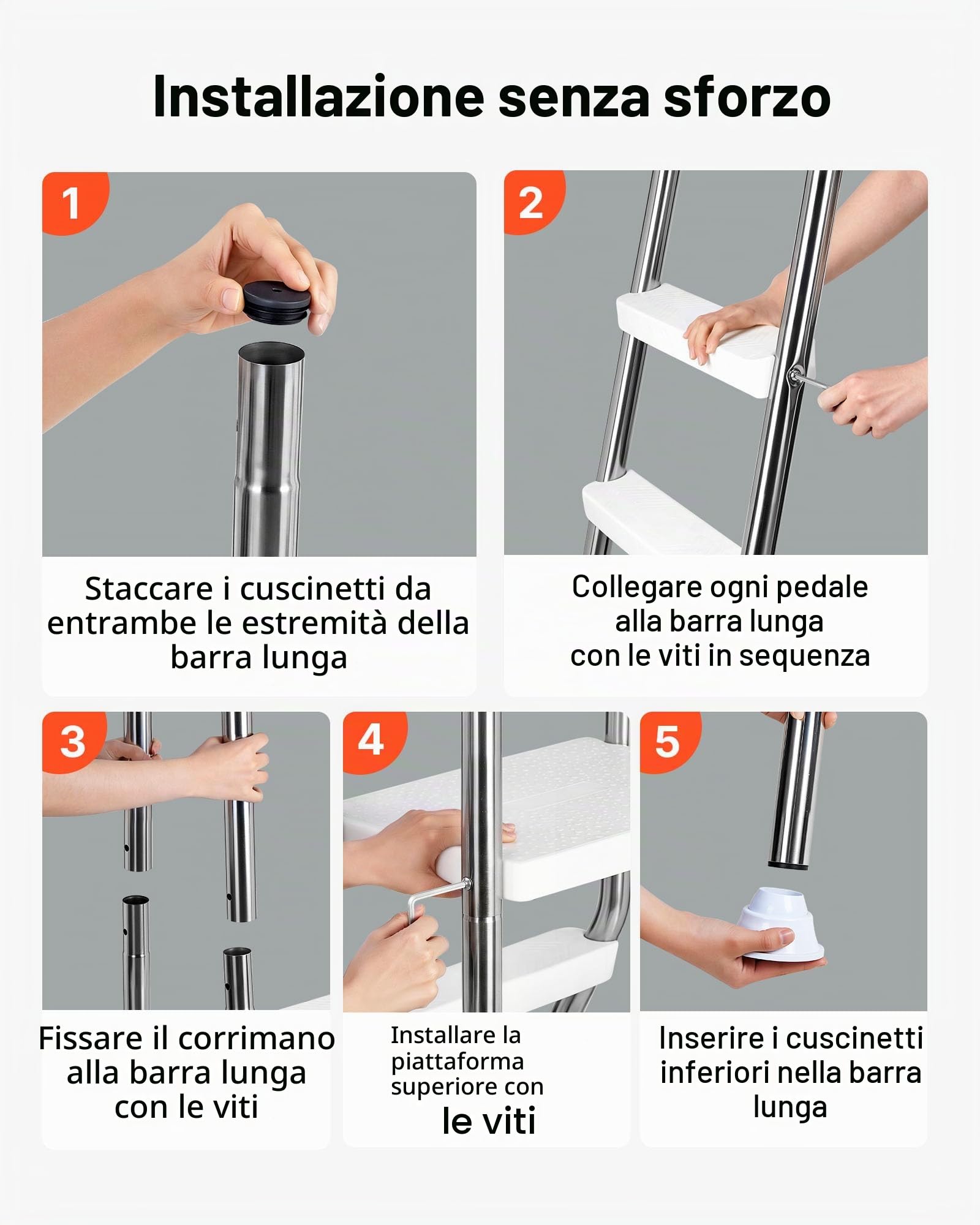 Installazione senza sforzo

1

Staccare i cuscinetti da entrambe le estremità della barra lunga

2

Collegare ogni pedale alla barra lunga con le viti in sequenza

3

Fissare il corrimano alla barra lunga con le viti

4

Installare la piattaforma superiore con le viti

5

Inserire i cuscinetti inferiori nella barra lunga