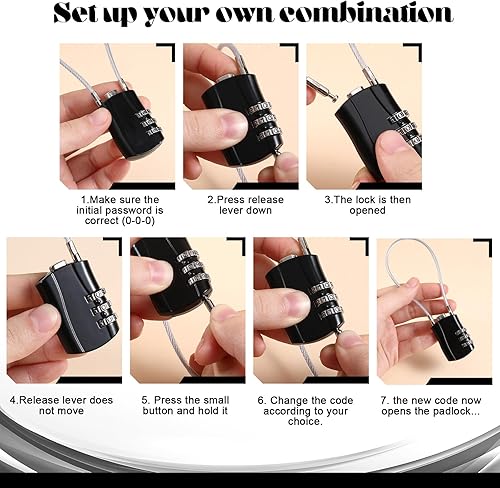 Set up your own combination

1.Make sure the initial password is correct (0-0-0)

2.Press release lever down

3.The lock is then opened

4.Release lever does not move

5. Press the small button and hold it

6. Change the code according to your choice.

7. the new code now opens the padlock...