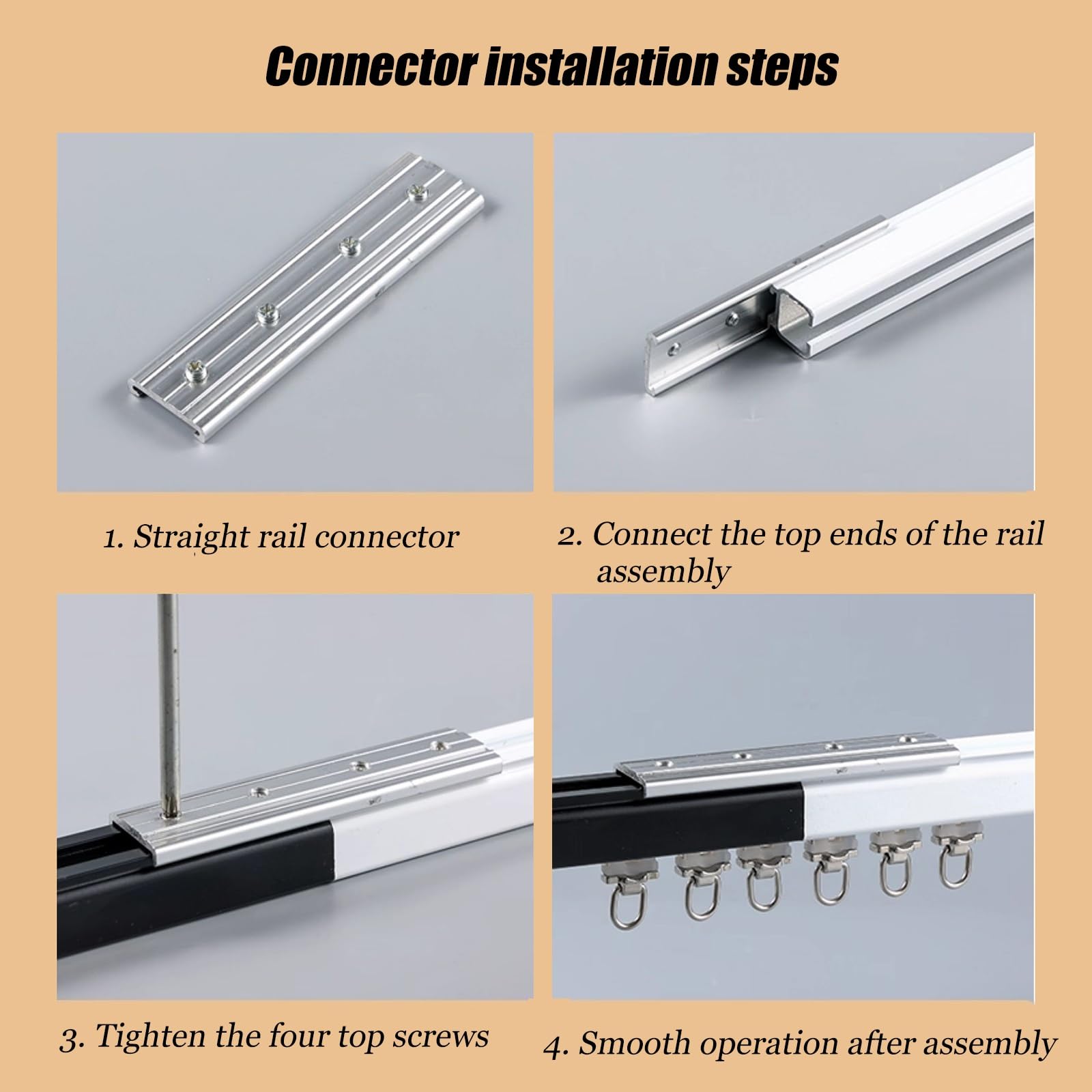 Connector installation steps

1. Straight rail connector

2. Connect the top ends of the rail assembly

3. Tighten the four top screws

4. Smooth operation after assembly