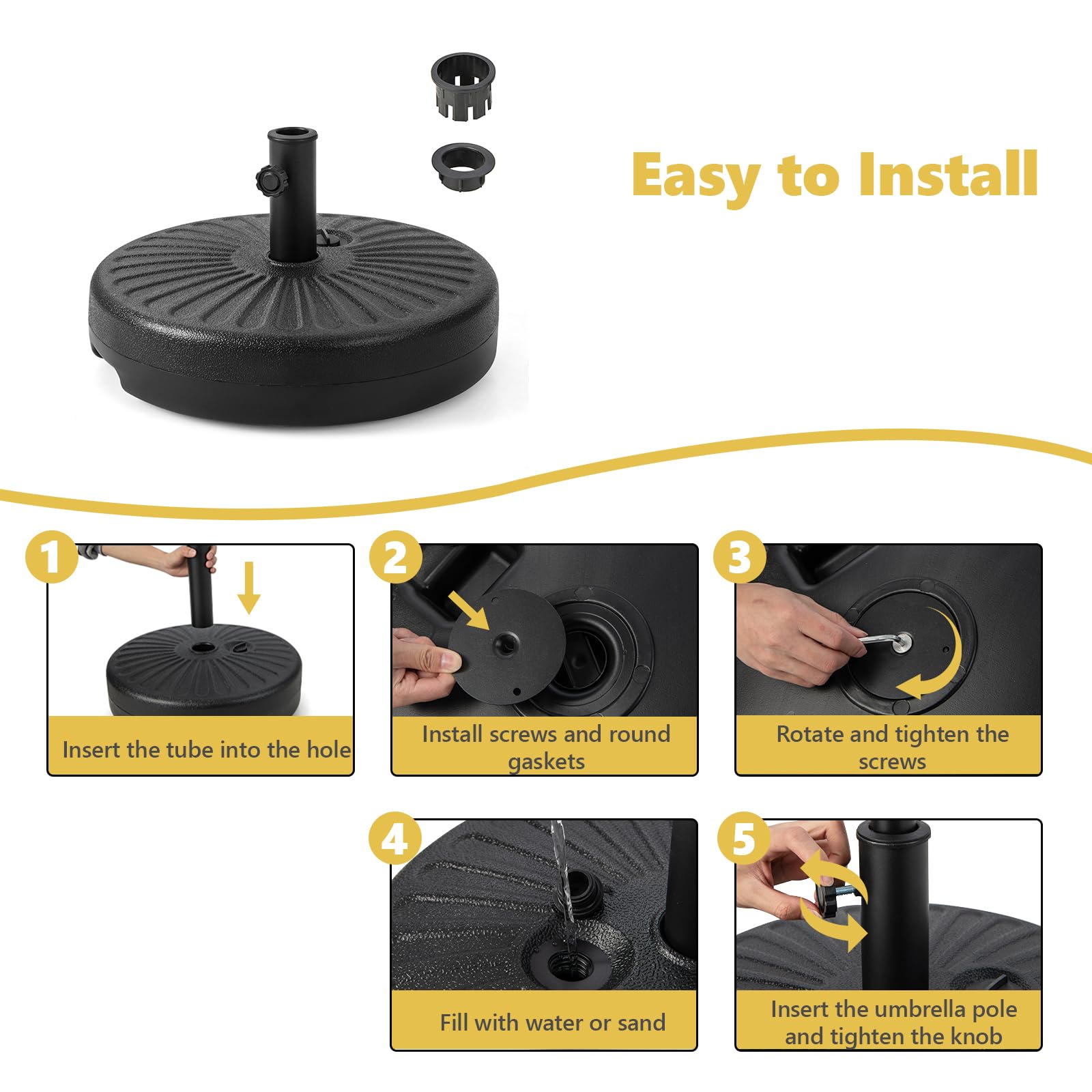 Easy to Install

1
Insert the tube into the hole

2
Install screws and round gaskets

3
Rotate and tighten the screws

4
Fill with water or sand

5
Insert the umbrella pole and tighten the knob