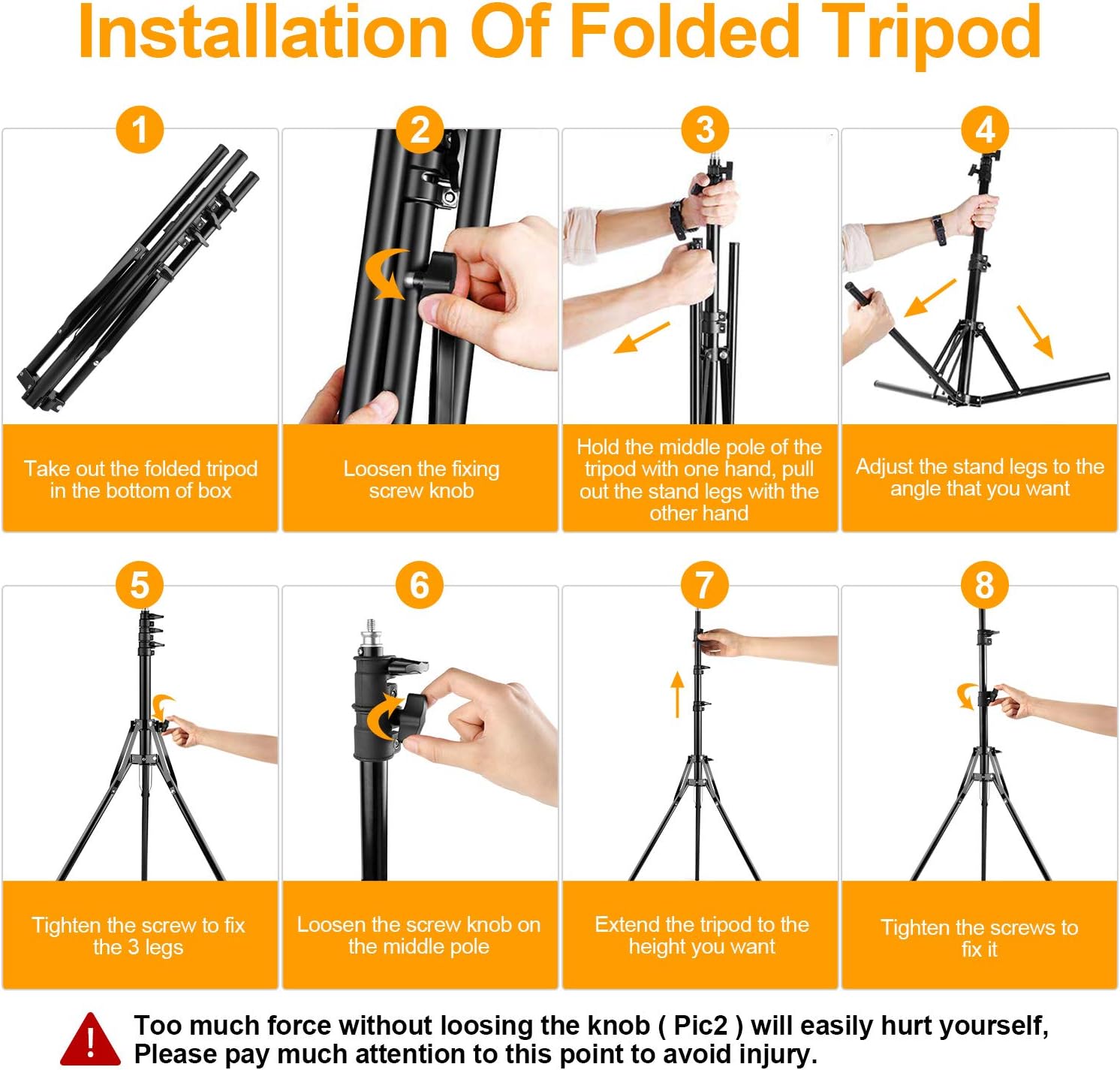 Installation Of Folded Tripod

1

Take out the folded tripod in the bottom of box

2

Loosen the fixing screw knob

3

Hold the middle pole of the tripod with one hand, pull out the stand legs with the other hand

4

Adjust the stand legs to the angle that you want

5

Tighten the screw to fix the 3 legs

6

Loosen the screw knob on the middle pole

7

Extend the tripod to the height you want

8

Tighten the screws to fix it

!

Too much force without loosing the knob ( Pic2 ) will easily hurt yourself, Please pay much attention to this point to avoid injury.