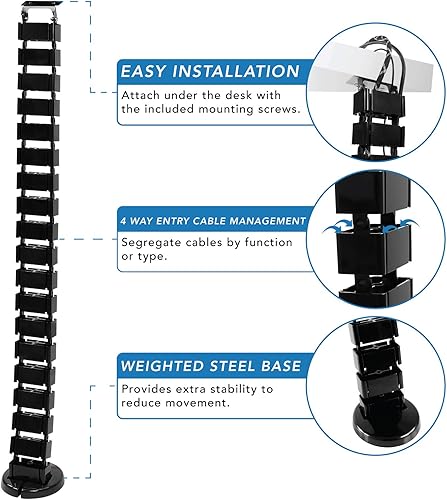 EASY INSTALLATION

Attach under the desk with the included mounting screws.

4 WAY ENTRY CABLE MANAGEMENT

Segregate cables by function or type.

WEIGHTED STEEL BASE

Provides extra stability to reduce movement.