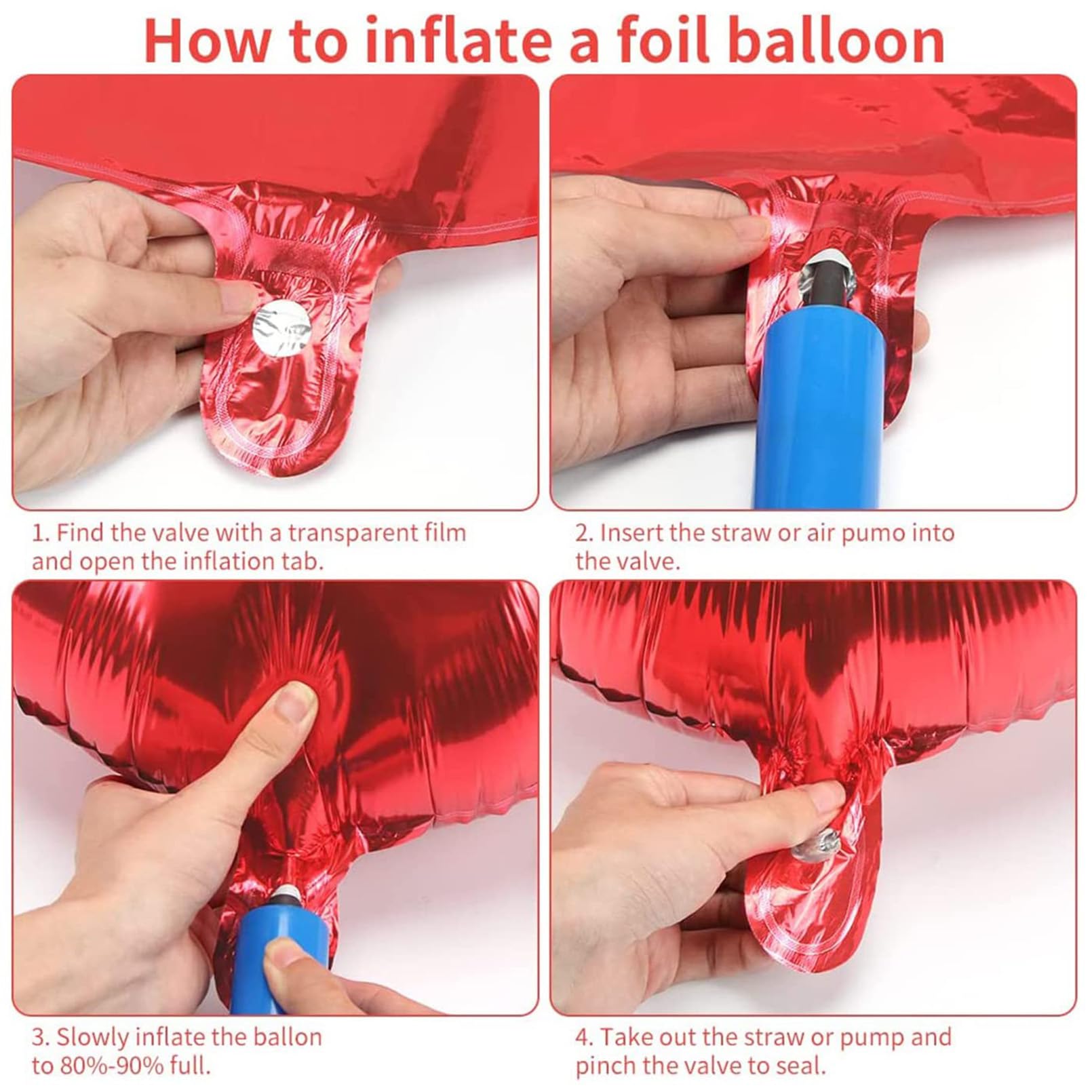 How to inflate a foil balloon

1. Find the valve with a transparent film and open the inflation tab.

2. Insert the straw or air pumo into the valve.

3. Slowly inflate the ballon to 80%-90% full.

4. Take out the straw or pump and pinch the valve to seal.