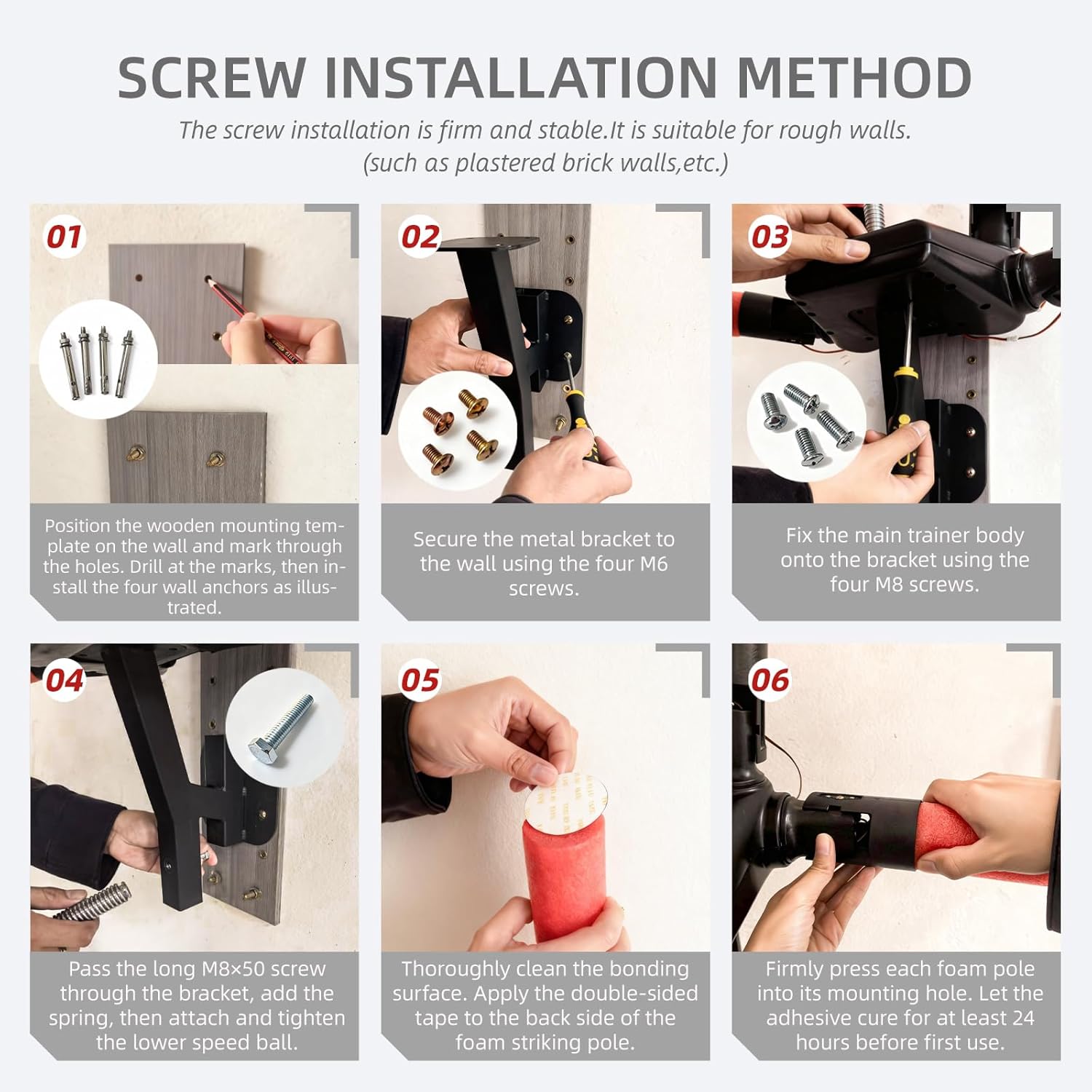 SCREW INSTALLATION METHOD

The screw installation is firm and stable.It is suitable for rough walls. (such as plastered brick walls,etc.)

01

Position the wooden mounting template on the wall and mark through the holes. Drill at the marks, then install the four wall anchors as illustrated.

02

Secure the metal bracket to the wall using the four M6 screws.

03

Fix the main trainer body onto the bracket using the four M8 screws.

04

Pass the long M8×50 screw through the bracket, add the spring, then attach and tighten the lower speed ball.

05

Thoroughly clean the bonding surface. Apply the double-sided tape to the back side of the foam striking pole.

06

Firmly press each foam pole into its mounting hole. Let the adhesive cure for at least 24 hours before first use.