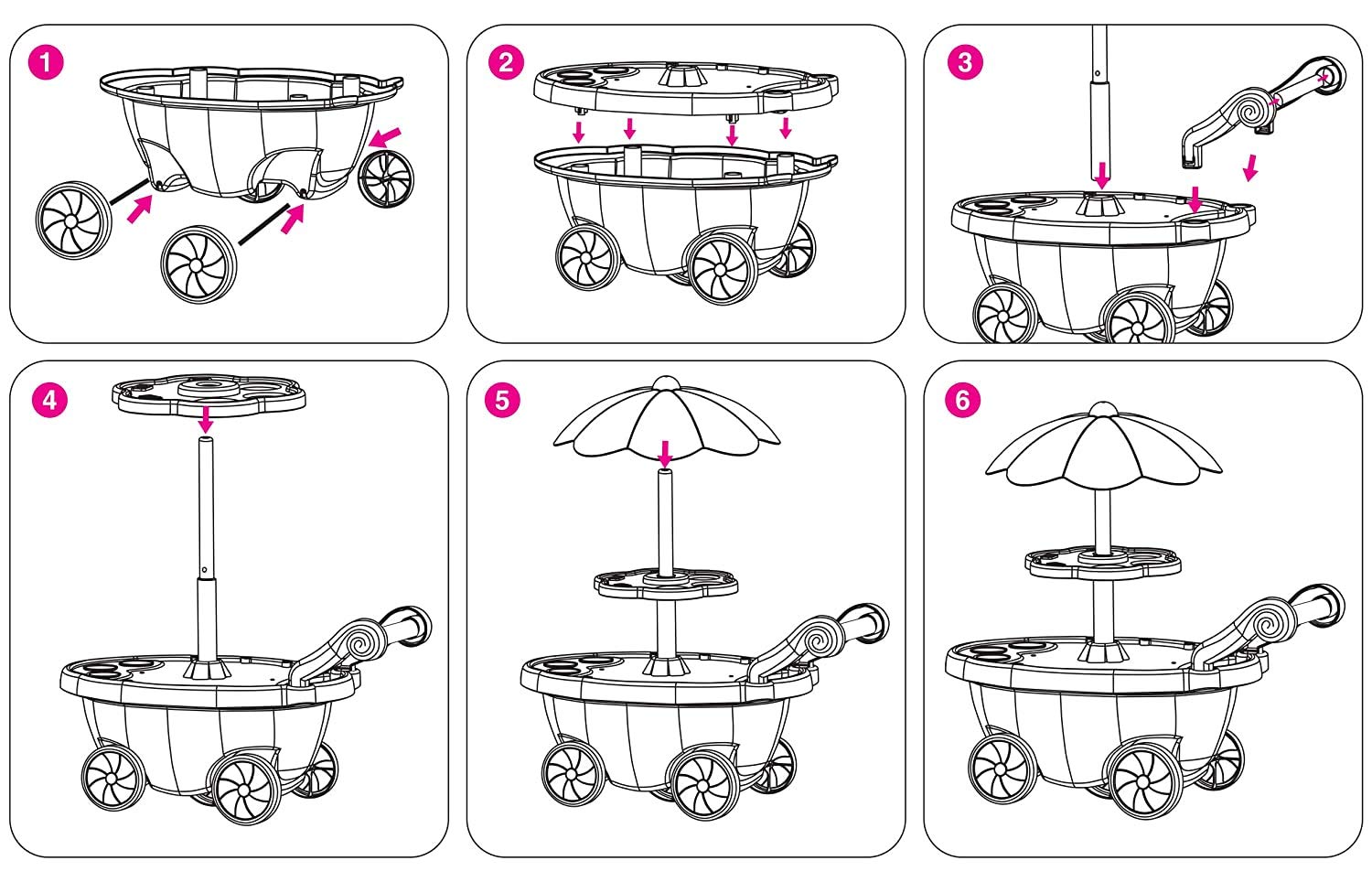 1

2

3

4

5

6