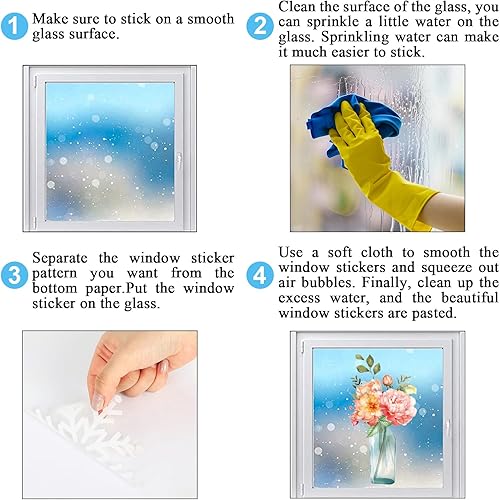 1 Make sure to stick on a smooth glass surface.

2 Clean the surface of the glass, you can sprinkle a little water on the glass. Sprinkling water can make it much easier to stick.

3 Separate the window sticker pattern you want from the bottom paper.Put the window sticker on the glass.

4 Use a soft cloth to smooth the window stickers and squeeze out air bubbles. Finally, clean up the excess water, and the beautiful window stickers are pasted.