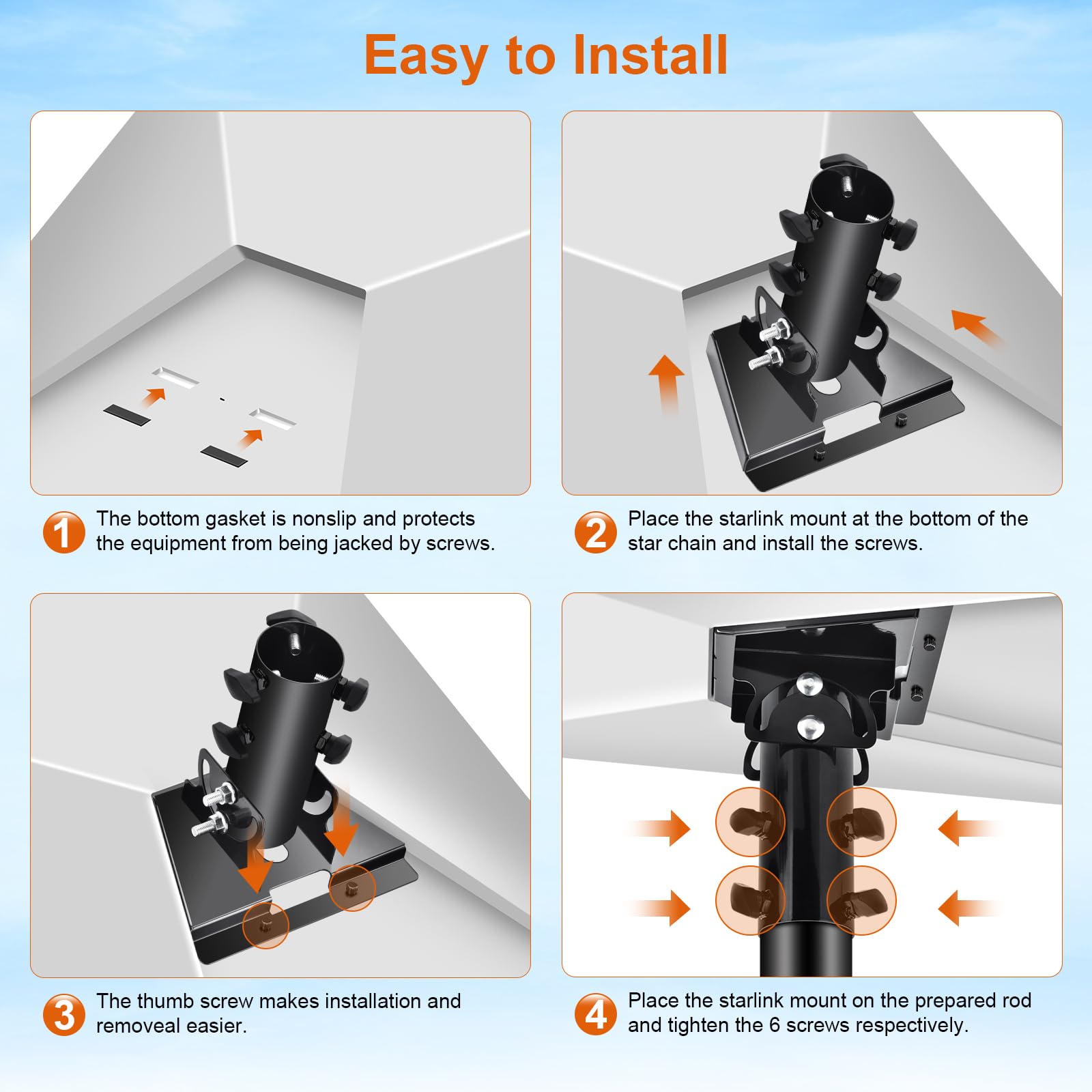 Easy to Install

1 The bottom gasket is nonslip and protects the equipment from being jacked by screws.

2 Place the starlink mount at the bottom of the star chain and install the screws.

3 The thumb screw makes installation and removeal easier.

4 Place the starlink mount on the prepared rod and tighten the 6 screws respectively.