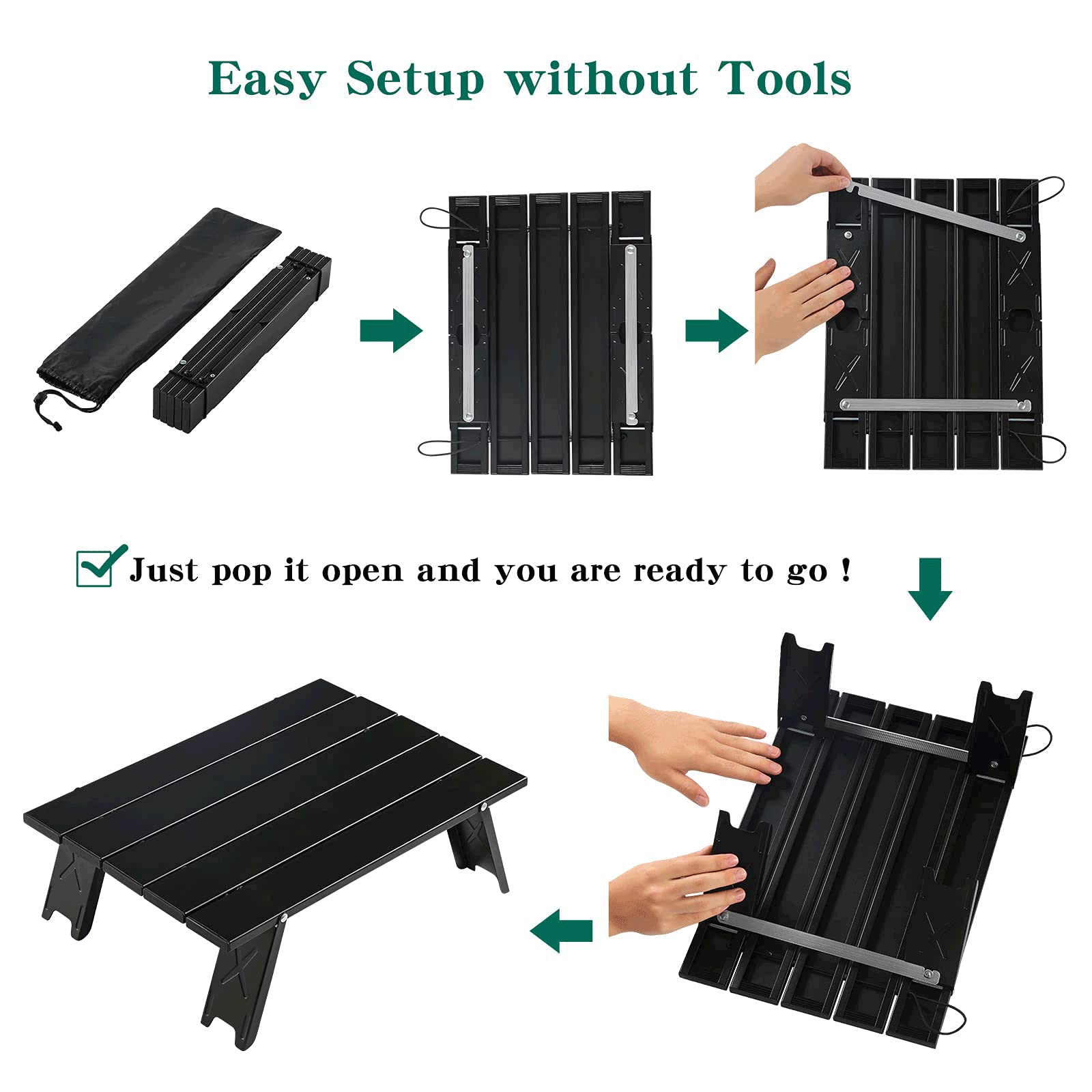 Easy Setup without Tools

Just pop it open and you are ready to go !