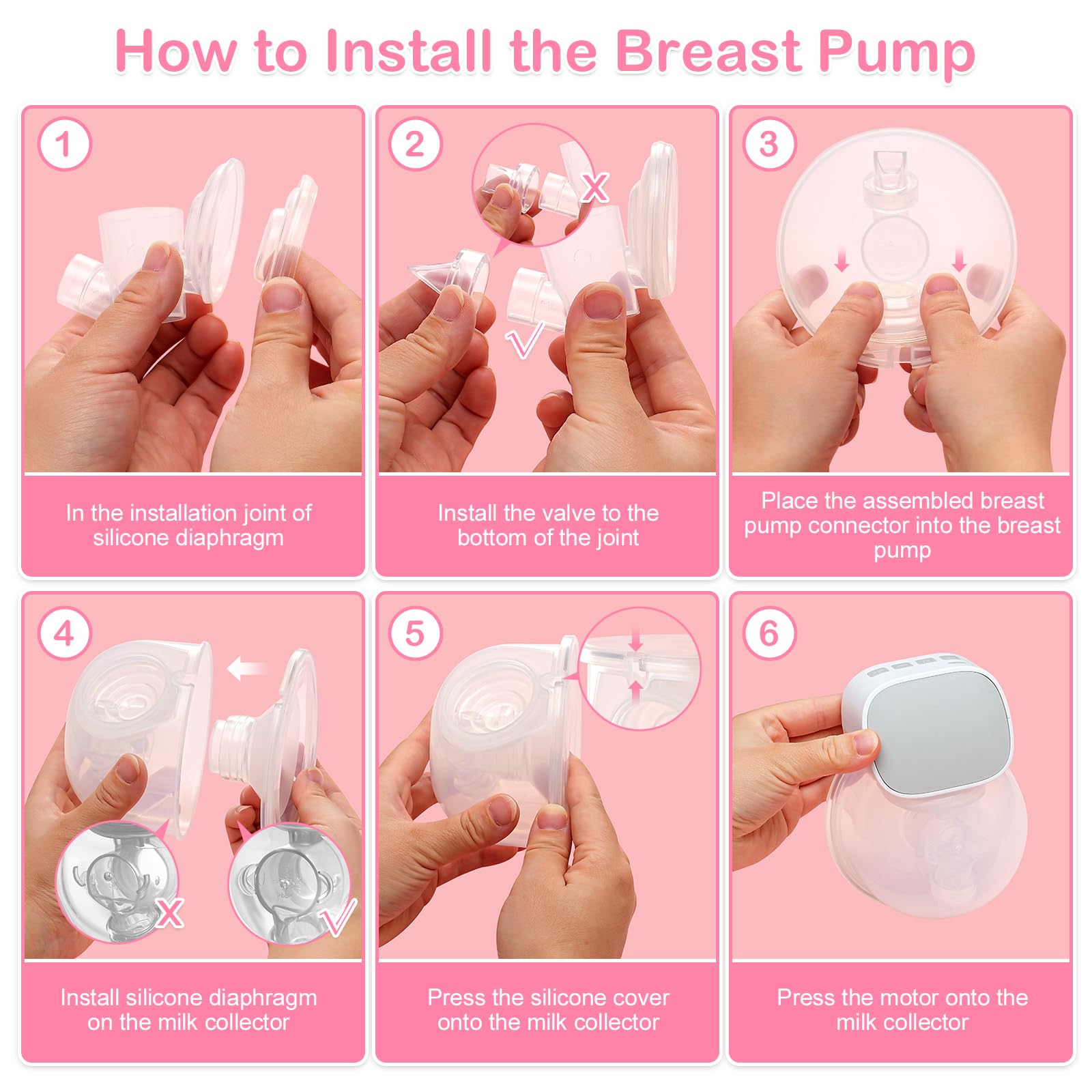 How to Install the Breast Pump

1

In the installation joint of silicone diaphragm

2

X

√

Install the valve to the bottom of the joint

3

Place the assembled breast pump connector into the breast pump

4

X

√

Install silicone diaphragm on the milk collector

5

Press the silicone cover onto the milk collector

6

Press the motor onto the milk collector