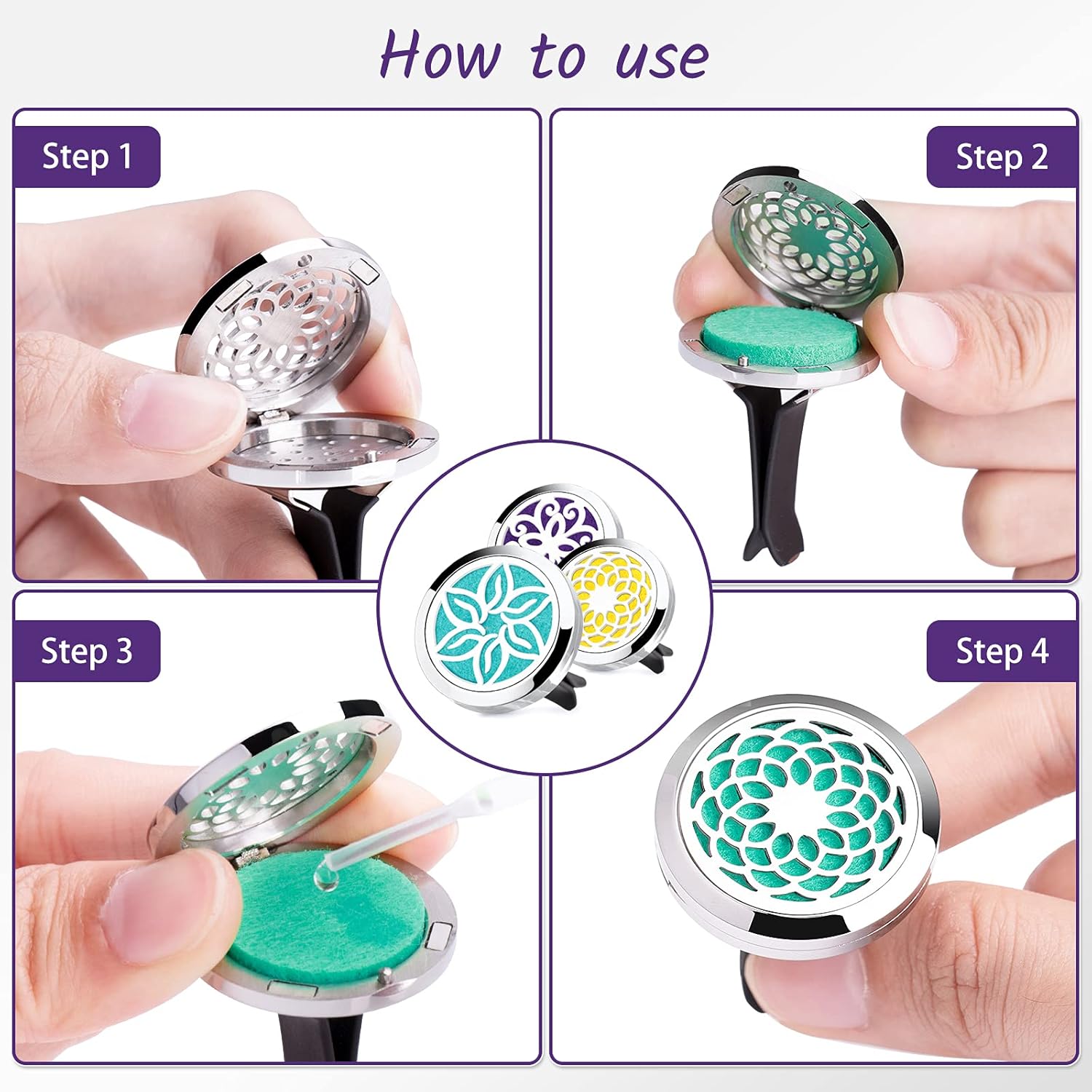 How to use

Step 1

Step 2

Step 3

Step 4