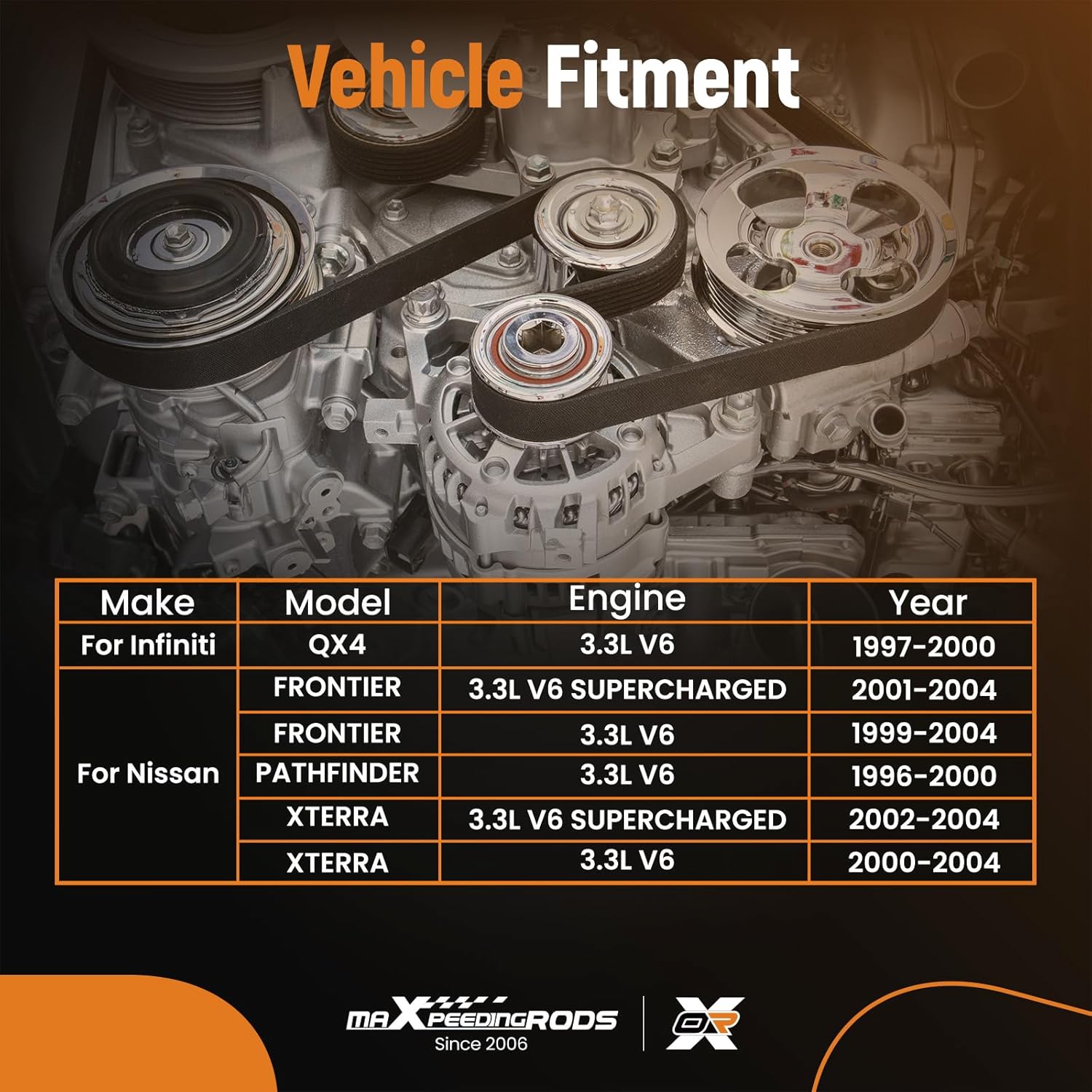 Vehicle Fitment

| Make | Model | Engine | Year |
|---|---|---|---|
| For Infiniti | QX4 | 3.3L V6 | 1997-2000 |
| For Nissan | FRONTIER | 3.3L V6 SUPERCHARGED | 2001-2004 |
| | FRONTIER | 3.3L V6 | 1999-2004 |
| | PATHFINDER | 3.3L V6 | 1996-2000 |
| | XTERRA | 3.3L V6 SUPERCHARGED | 2002-2004 |
| | XTERRA | 3.3L V6 | 2000-2004 |

maXpeedingRODS
Since 2006

OR