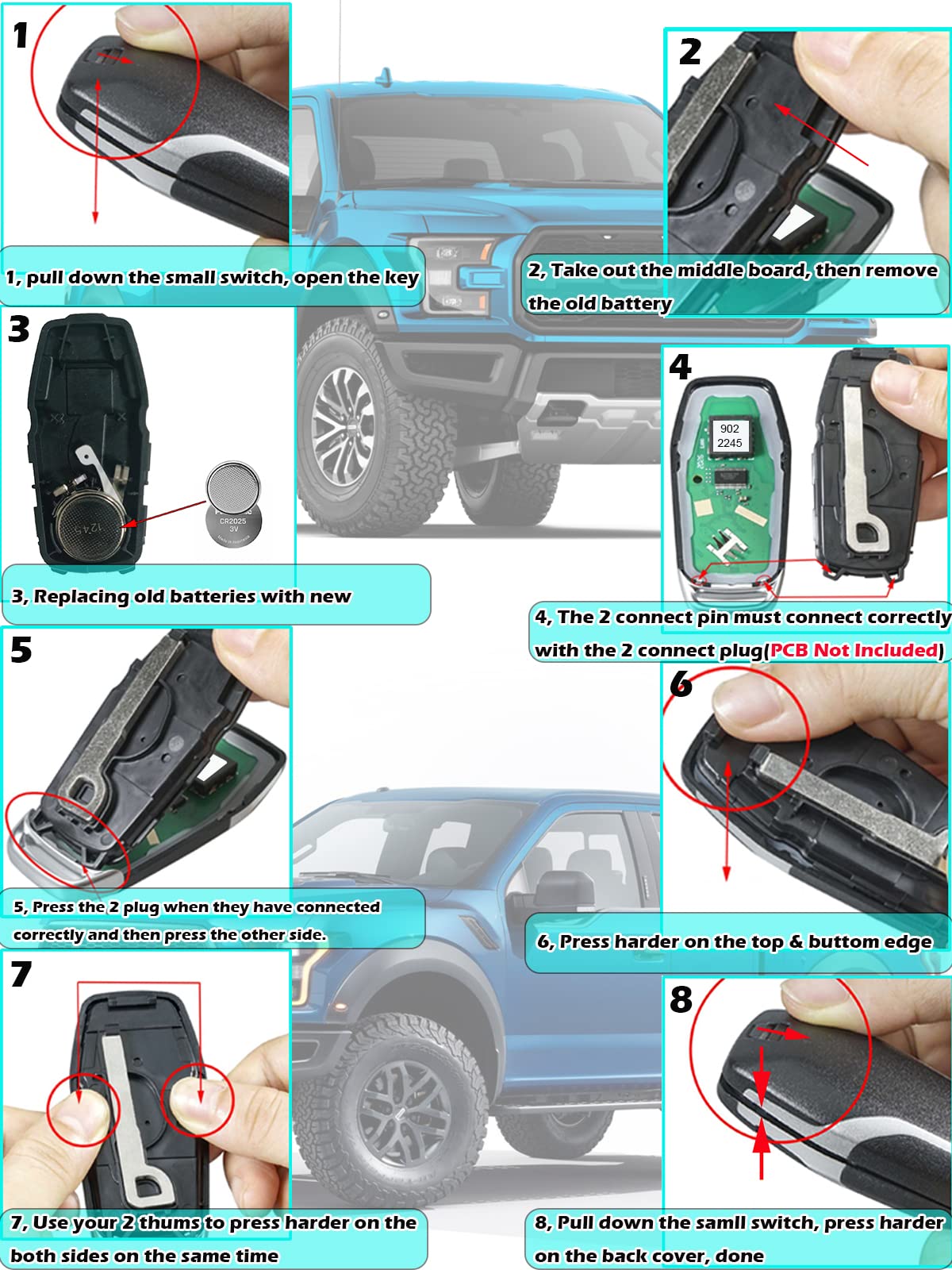 1

1, pull down the small switch, open the key

2

2, Take out the middle board, then remove the old battery

3

1245

CR2025 3V

3, Replacing old batteries with new

4

902 2245

4, The 2 connect pin must connect correctly with the 2 connect plug(PCB Not Included)

5

5, Press the 2 plug when they have connected correctly and then press the other side.

6

6, Press harder on the top & buttom edge

7

7, Use your 2 thums to press harder on the both sides on the same time

8

8, Pull down the samll switch, press harder on the back cover, done