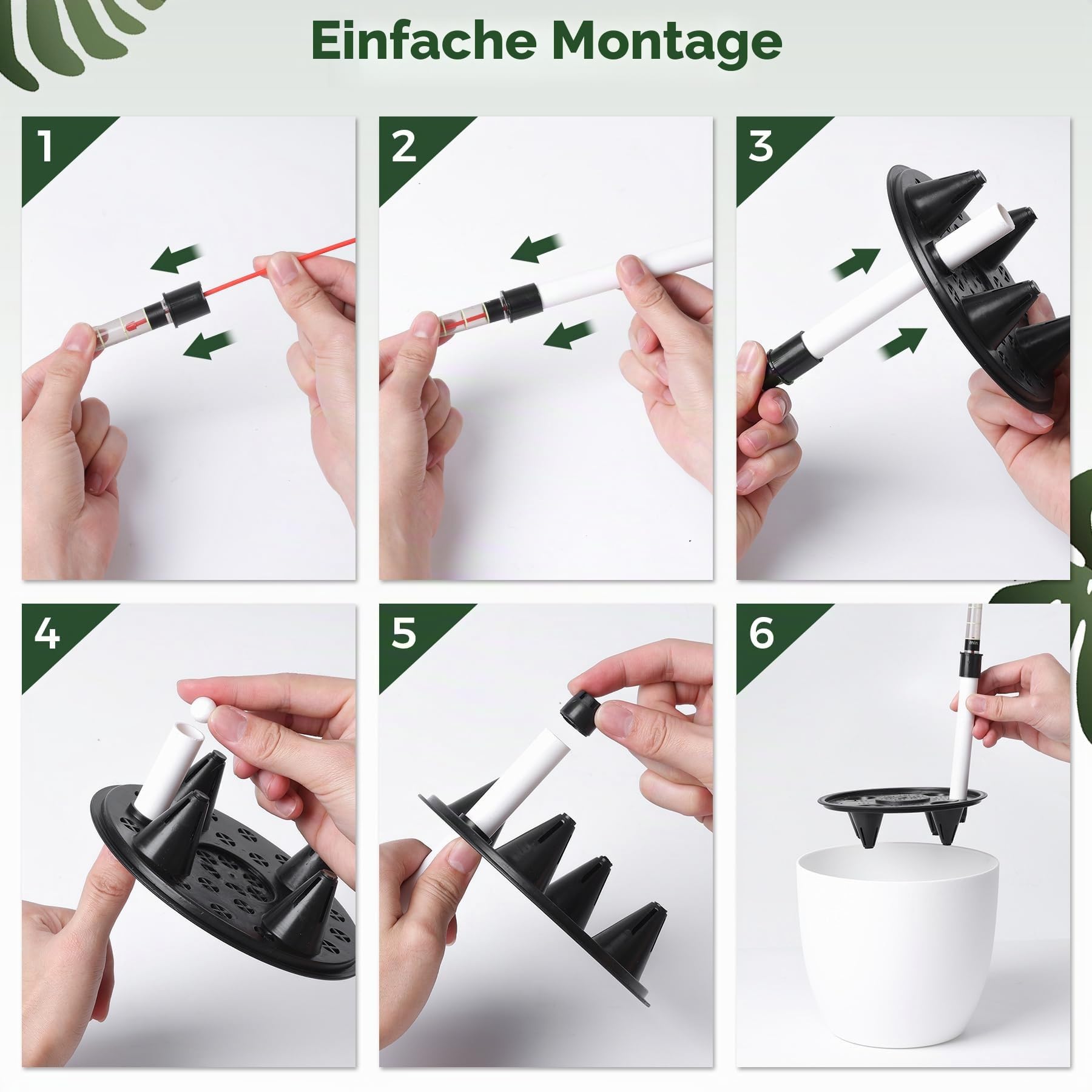 Einfache Montage

1

2

3

4

5

6

min