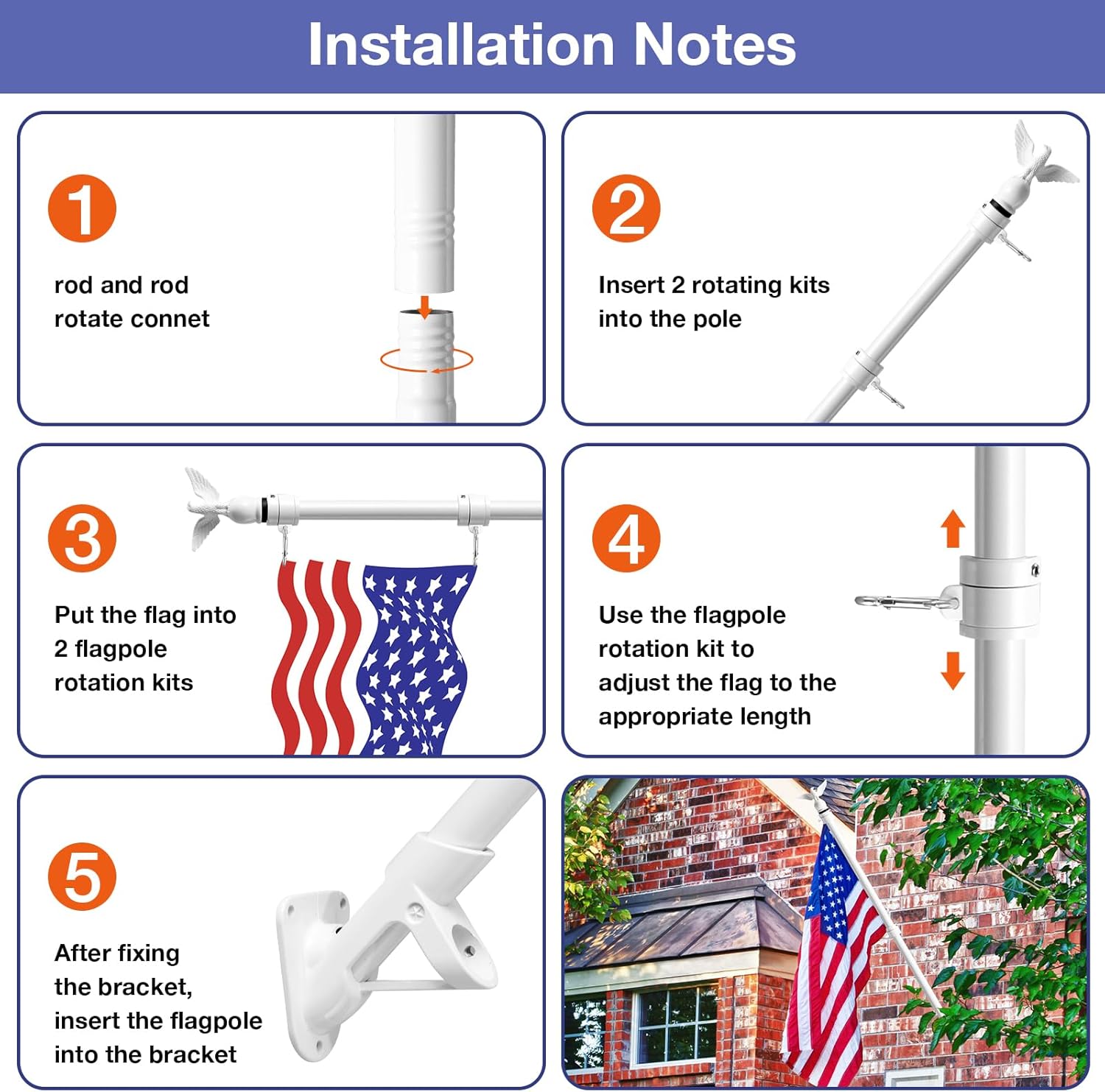 Installation Notes

1

rod and rod rotate connet

2

Insert 2 rotating kits into the pole

3

Put the flag into 2 flagpole rotation kits

4

Use the flagpole rotation kit to adjust the flag to the appropriate length

5

After fixing the bracket, insert the flagpole into the bracket