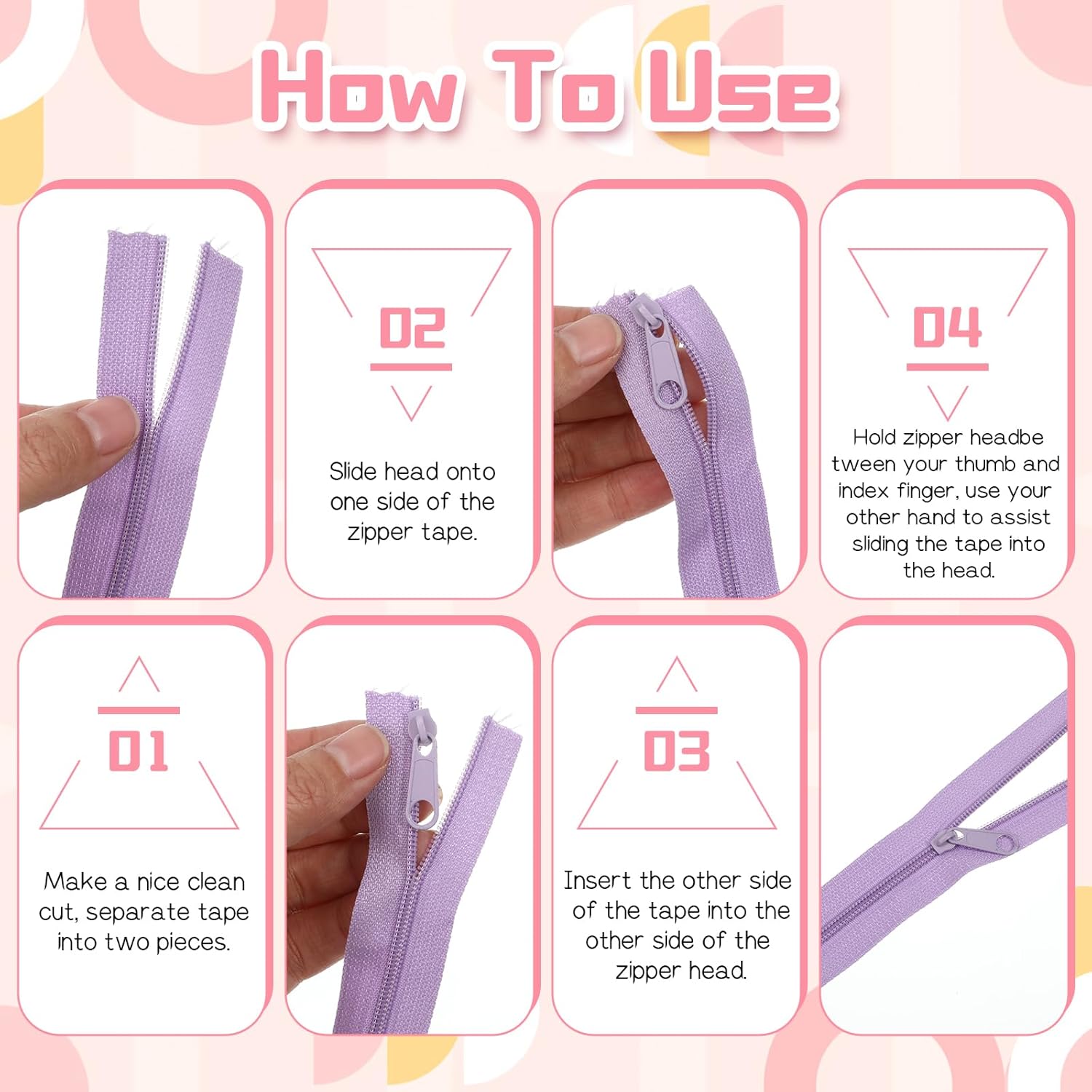 How To Use

02

Slide head onto one side of the zipper tape.

04

Hold zipper headbe tween your thumb and index finger, use your other hand to assist sliding the tape into the head.

01

Make a nice clean cut, separate tape into two pieces.

03

Insert the other side of the tape into the other side of the zipper head.