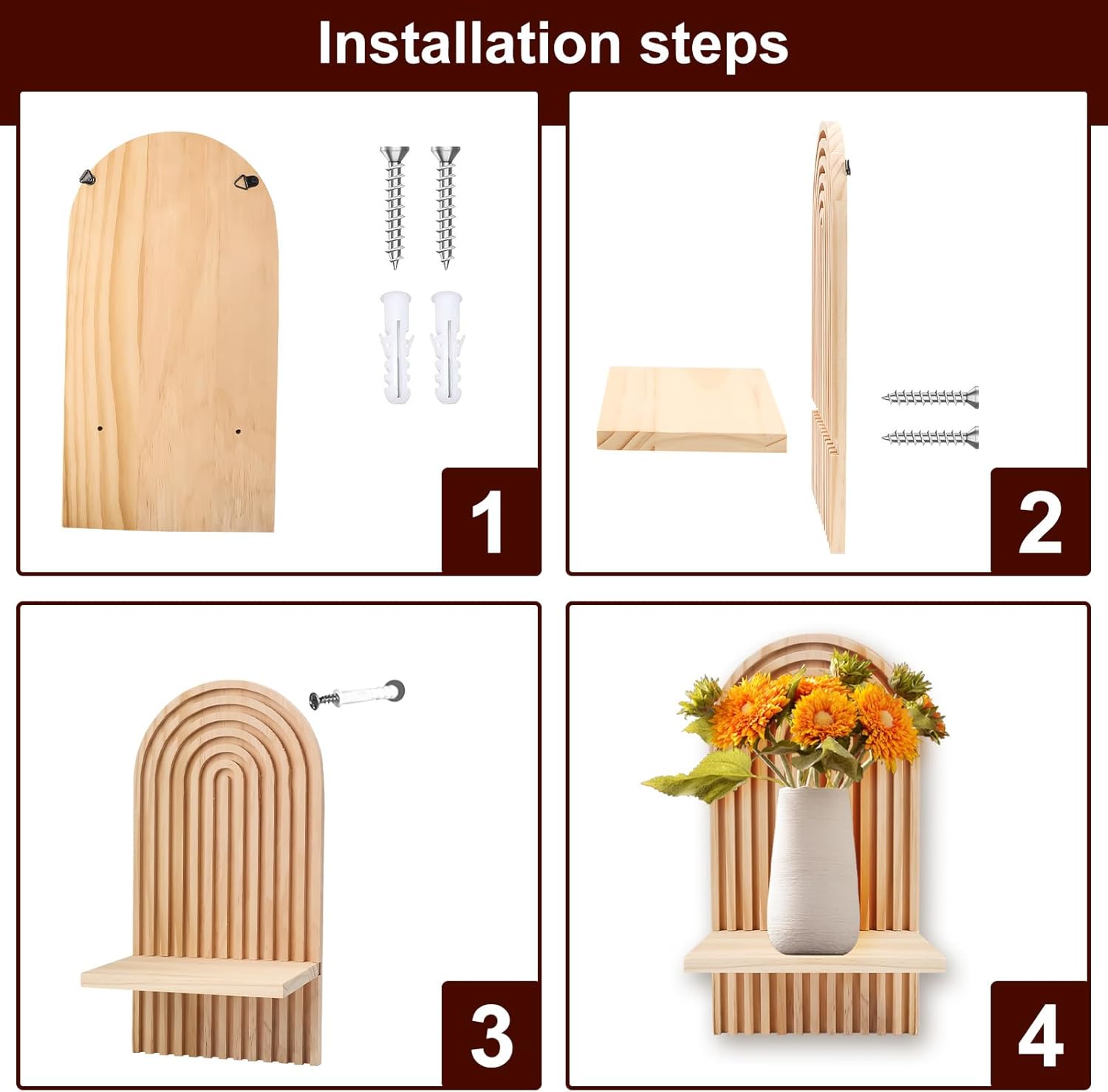 Installation steps

1

2

3

4