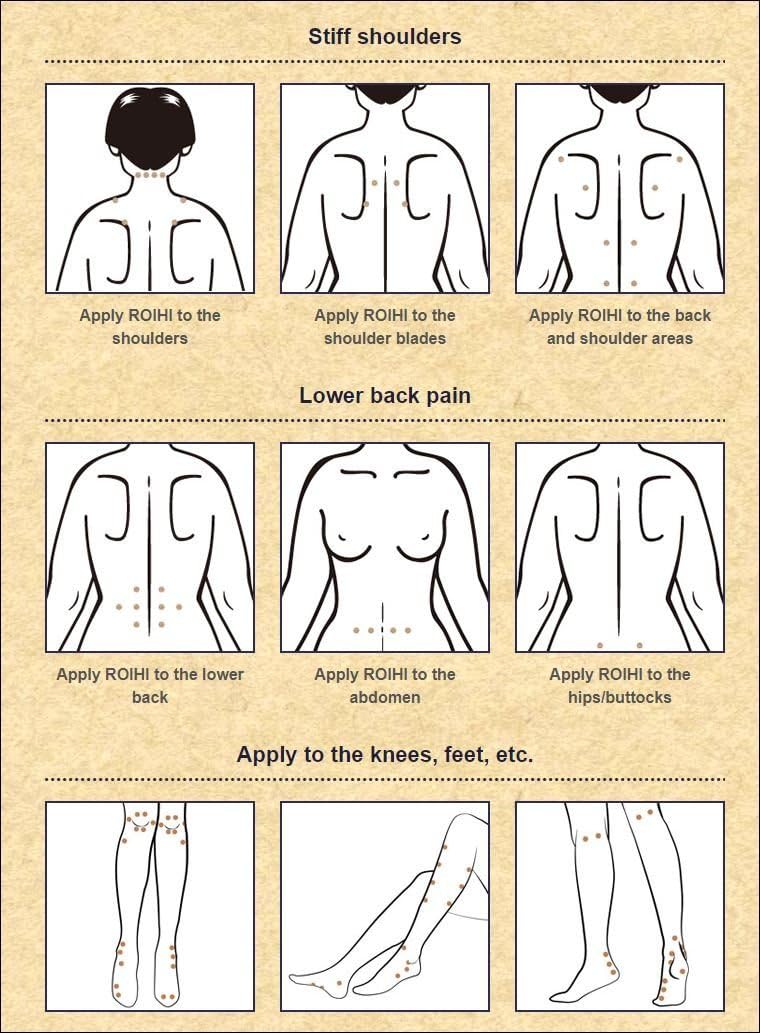 Stiff shoulders

Apply ROIHI to the shoulders

Apply ROIHI to the shoulder blades

Apply ROIHI to the back and shoulder areas

Lower back pain

Apply ROIHI to the lower back

Apply ROIHI to the abdomen

Apply ROIHI to the hips/buttocks

Apply to the knees, feet, etc.