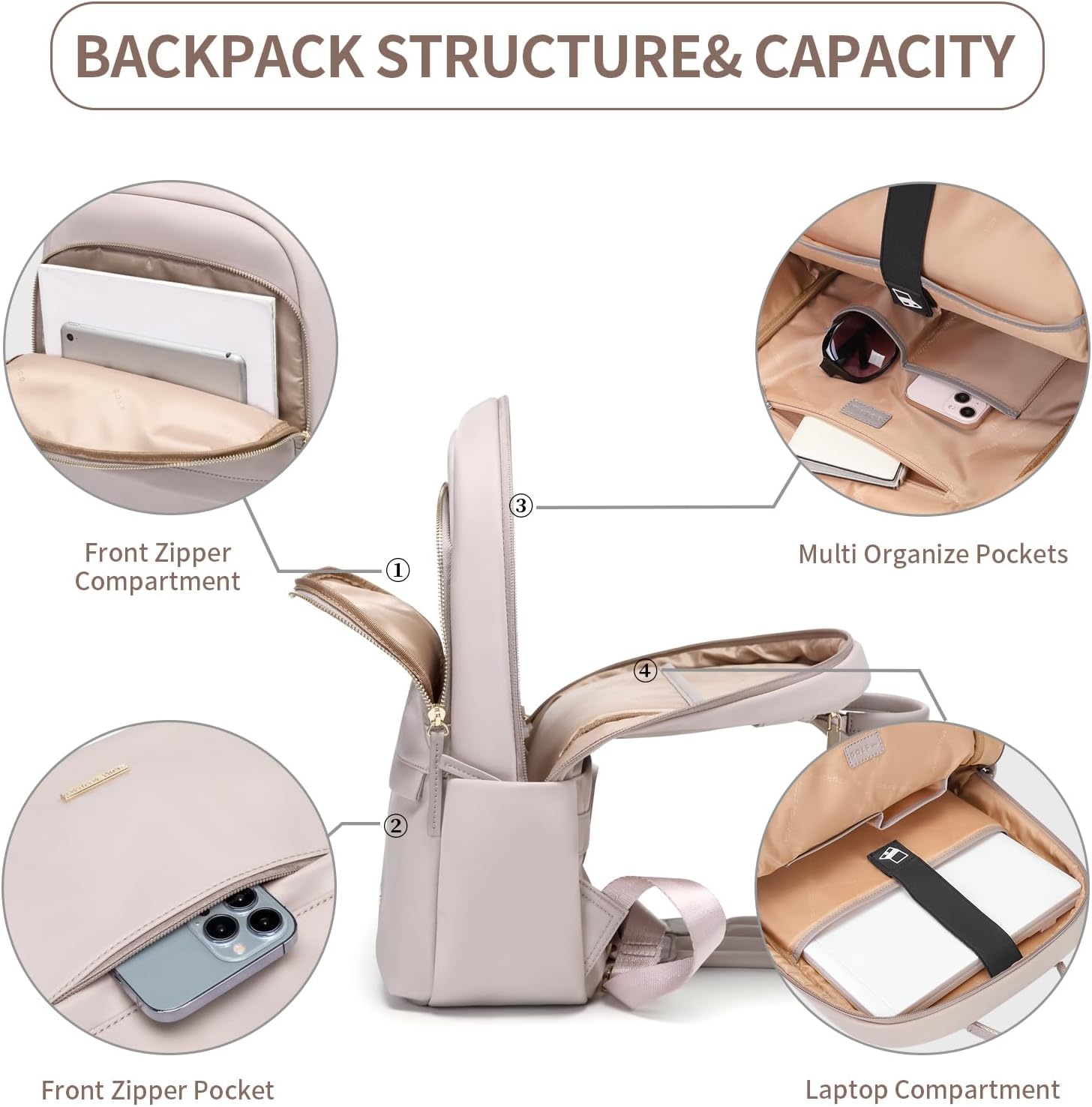 BACKPACK STRUCTURE& CAPACITY

Front Zipper Compartment

①

③

Multi Organize Pockets

④

②

Front Zipper Pocket

Laptop Compartment