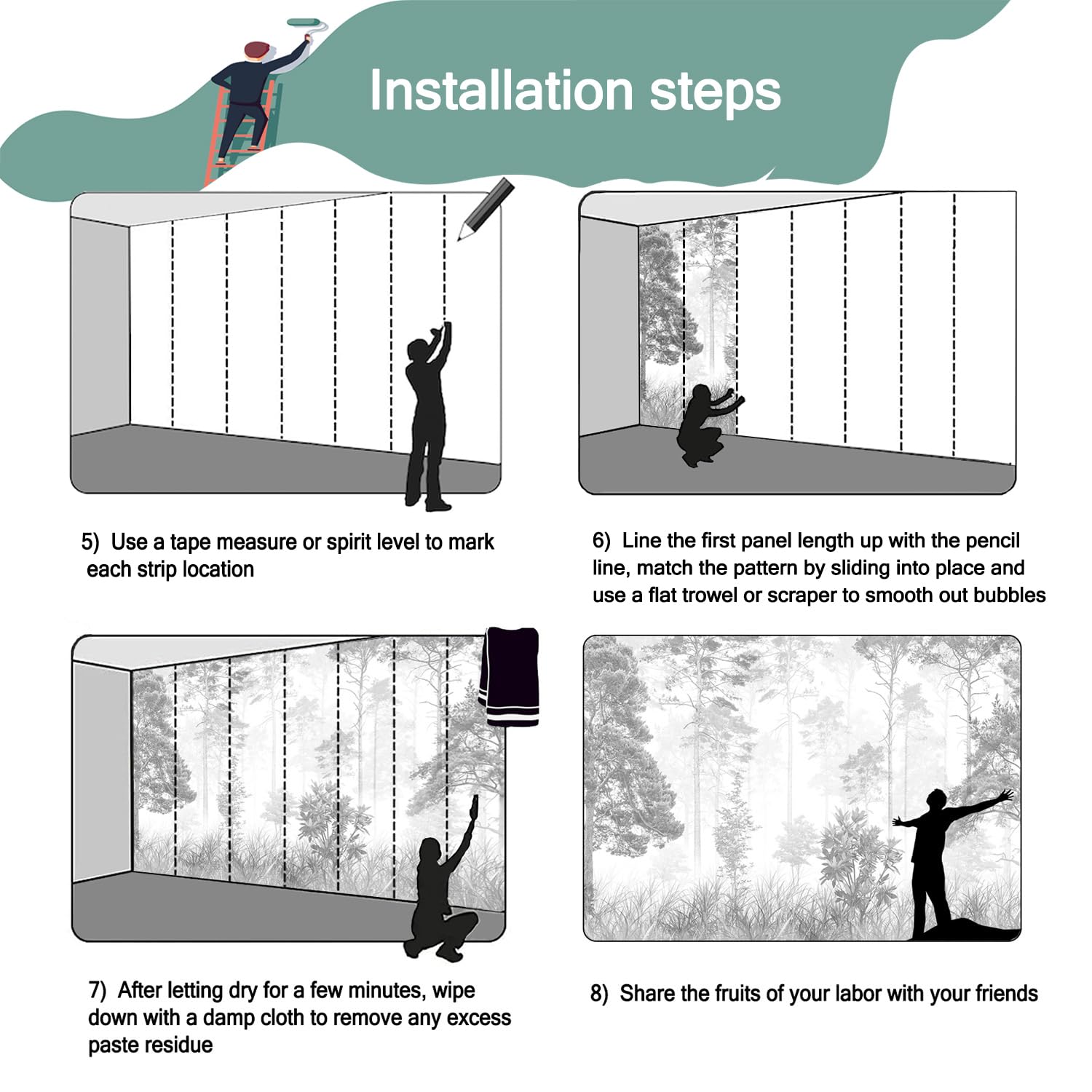 Installation steps

5) Use a tape measure or spirit level to mark each strip location

6) Line the first panel length up with the pencil line, match the pattern by sliding into place and use a flat trowel or scraper to smooth out bubbles

7) After letting dry for a few minutes, wipe down with a damp cloth to remove any excess paste residue

8) Share the fruits of your labor with your friends