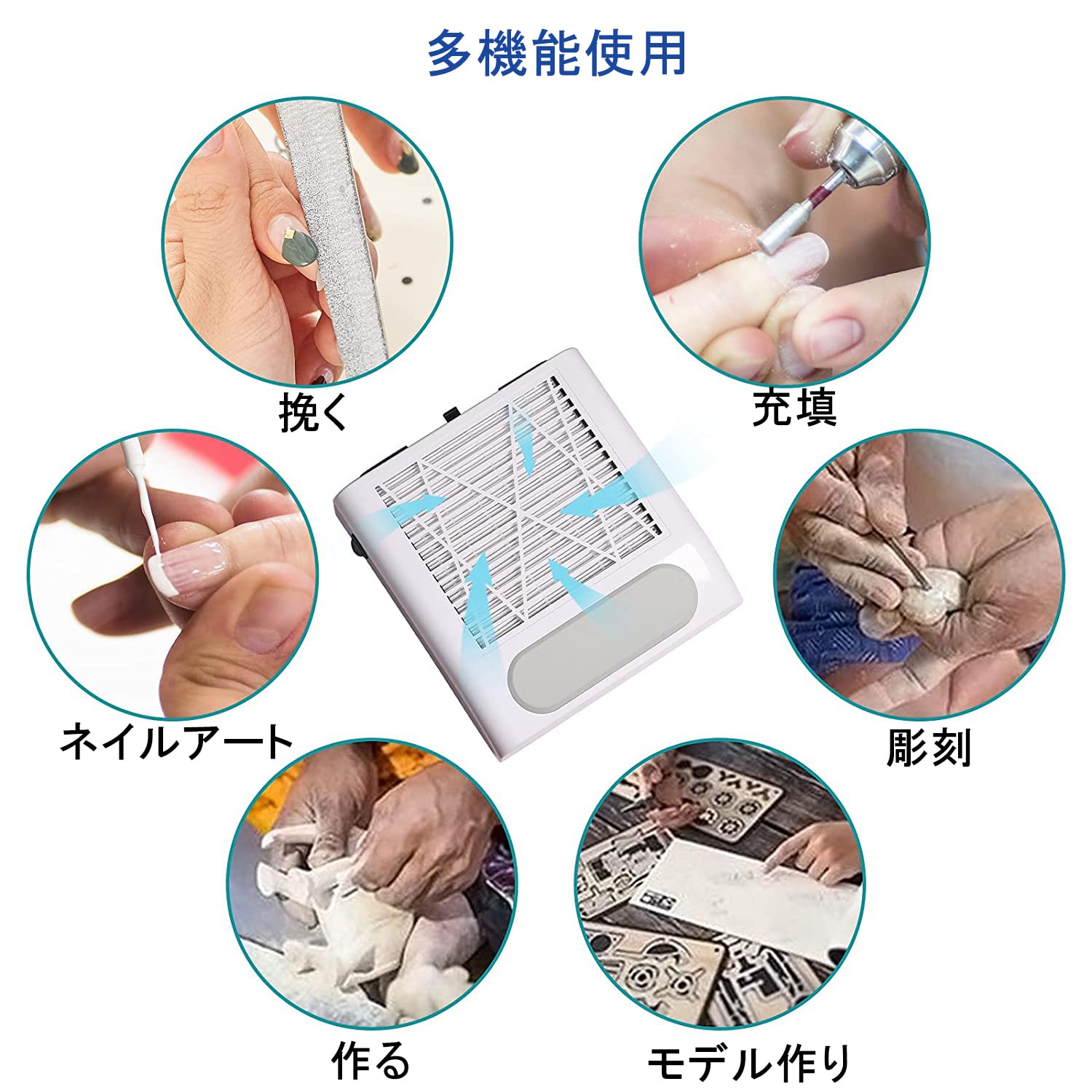 多機能使用

挽く

充填

ネイルアート

彫刻

作る

モデル作り