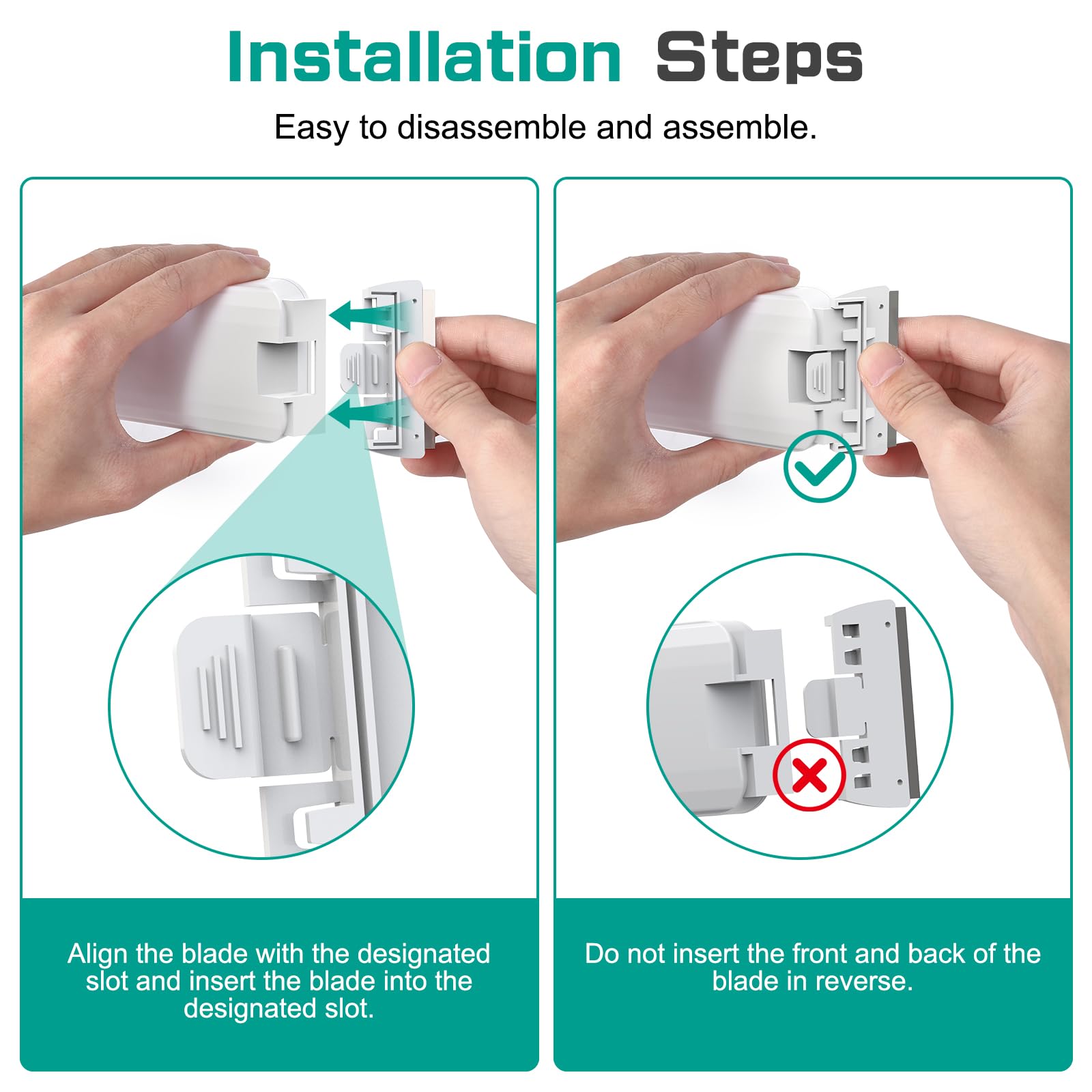 Installation Steps

Easy to disassemble and assemble.

Align the blade with the designated slot and insert the blade into the designated slot.

Do not insert the front and back of the blade in reverse.