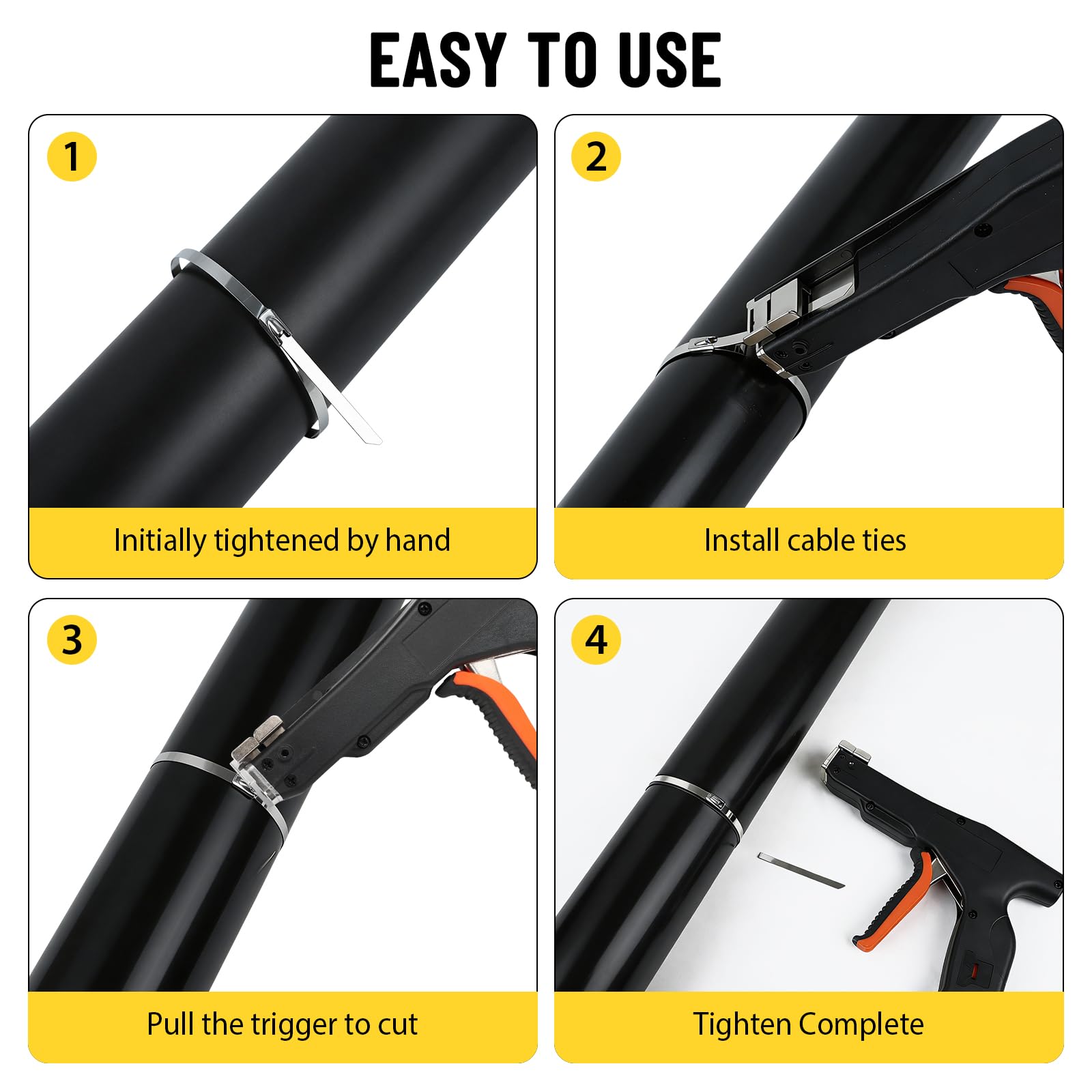 EASY TO USE

1

Initially tightened by hand

2

Install cable ties

3

Pull the trigger to cut

4

Tighten Complete