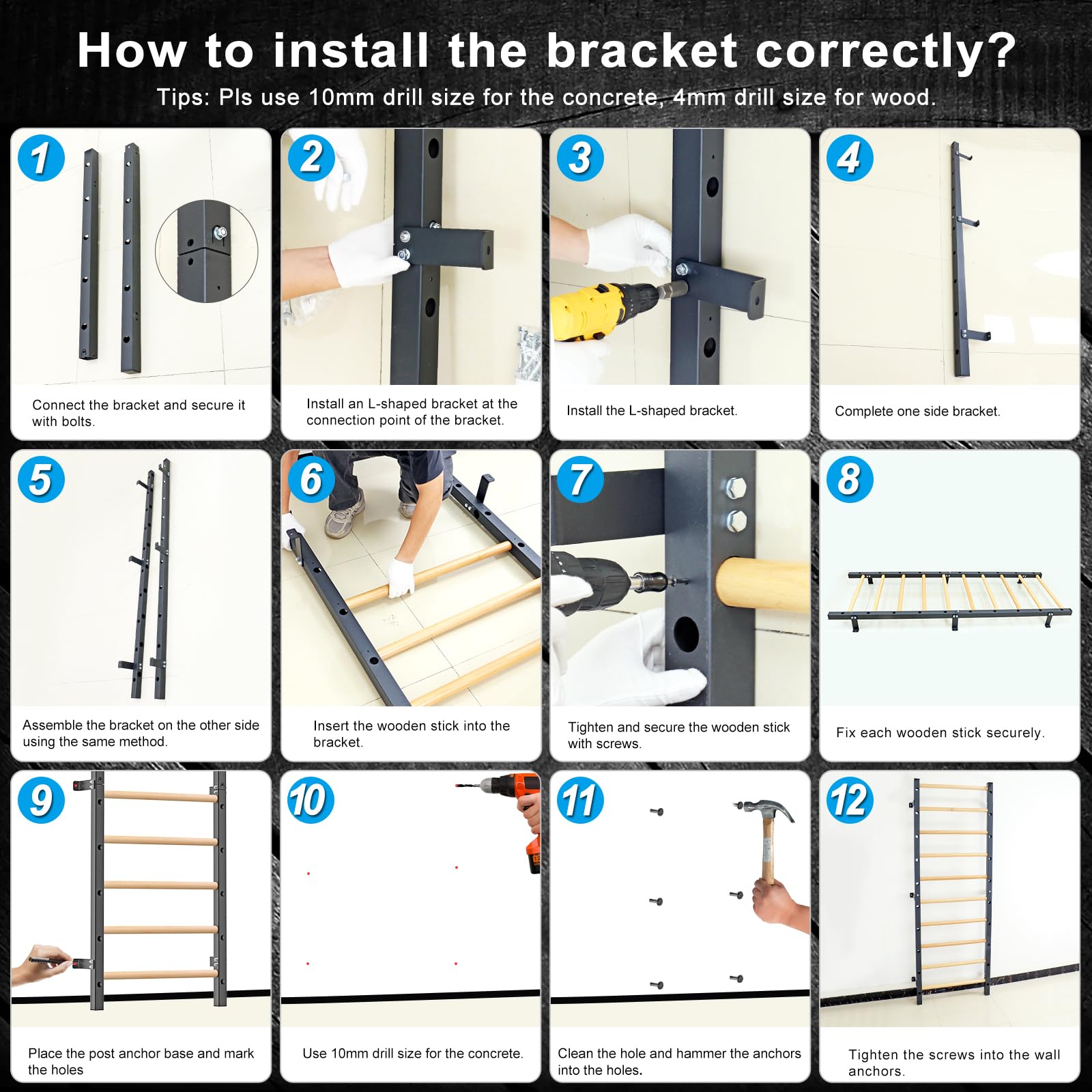 How to install the bracket correctly?

Tips: Pls use 10mm drill size for the concrete, 4mm drill size for wood.

1

Connect the bracket and secure it with bolts.

2

Install an L-shaped bracket at the connection point of the bracket.

3

Install the L-shaped bracket.

4

Complete one side bracket.

5

Assemble the bracket on the other side using the same method.

6

Insert the wooden stick into the bracket.

7

Tighten and secure the wooden stick with screws.

8

Fix each wooden stick securely.

9

Place the post anchor base and mark the holes

10

Use 10mm drill size for the concrete.

11

Clean the hole and hammer the anchors into the holes.

12

Tighten the screws into the wall anchors.