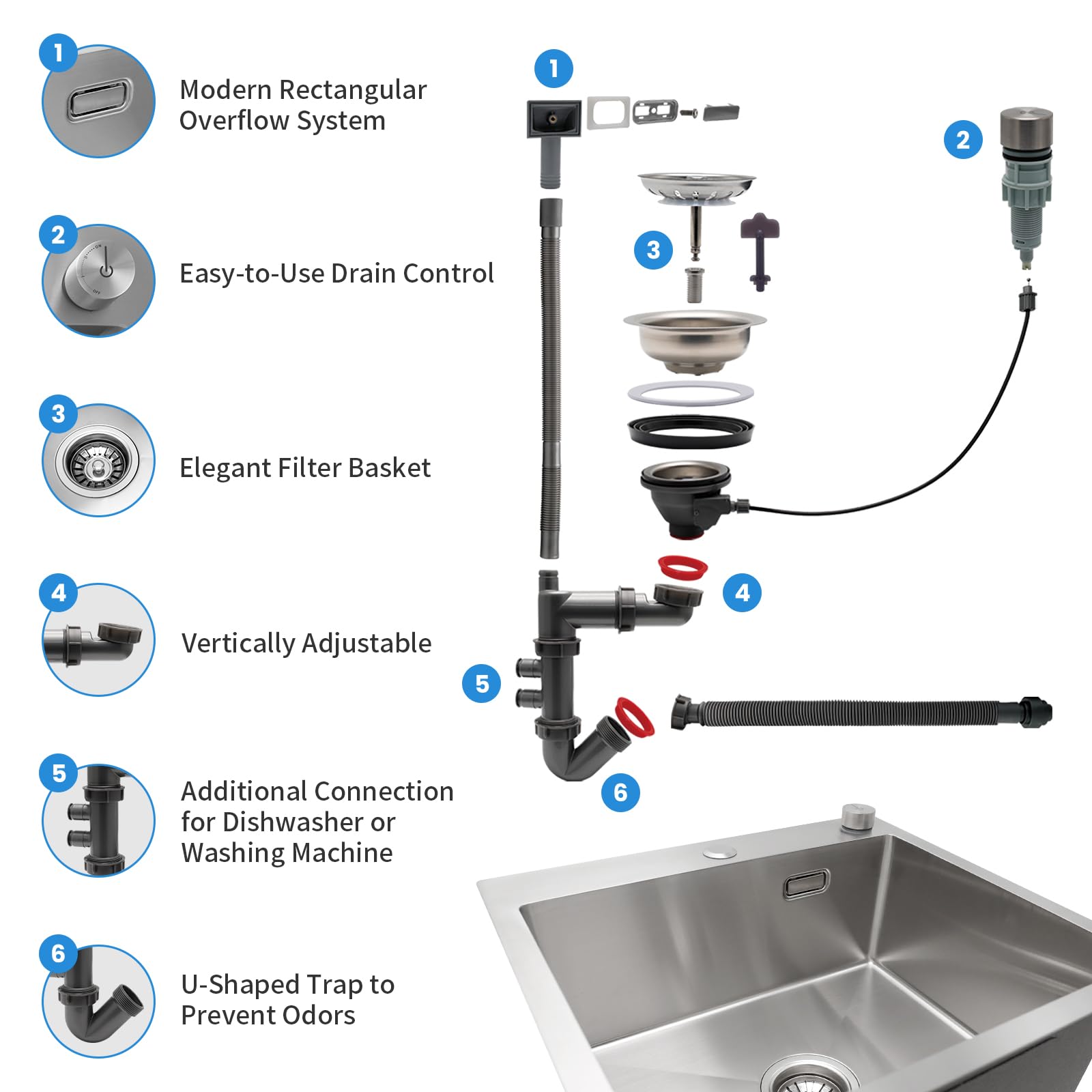 1
Modern Rectangular Overflow System

2
ON
OFF
Easy-to-Use Drain Control

3
Elegant Filter Basket

4
Vertically Adjustable

5
Additional Connection for Dishwasher or Washing Machine

6
U-Shaped Trap to Prevent Odors

1
2
3
4
5
6