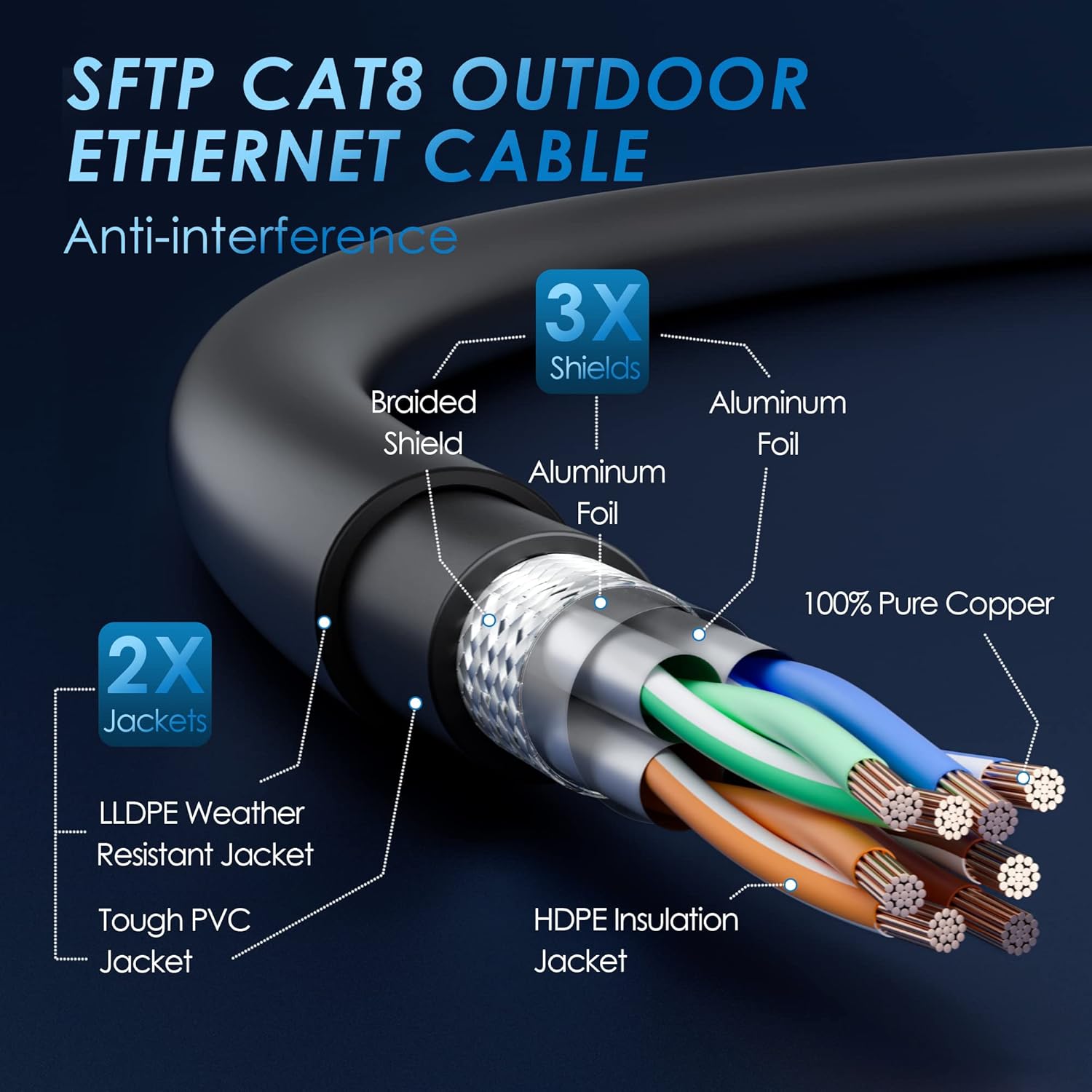 SFTP CAT8 OUTDOOR ETHERNET CABLE

Anti-interference

3X Shields

Braided Shield

Aluminum Foil

Aluminum Foil

100% Pure Copper

2X Jackets

LLDPE Weather Resistant Jacket

Tough PVC Jacket

HDPE Insulation Jacket