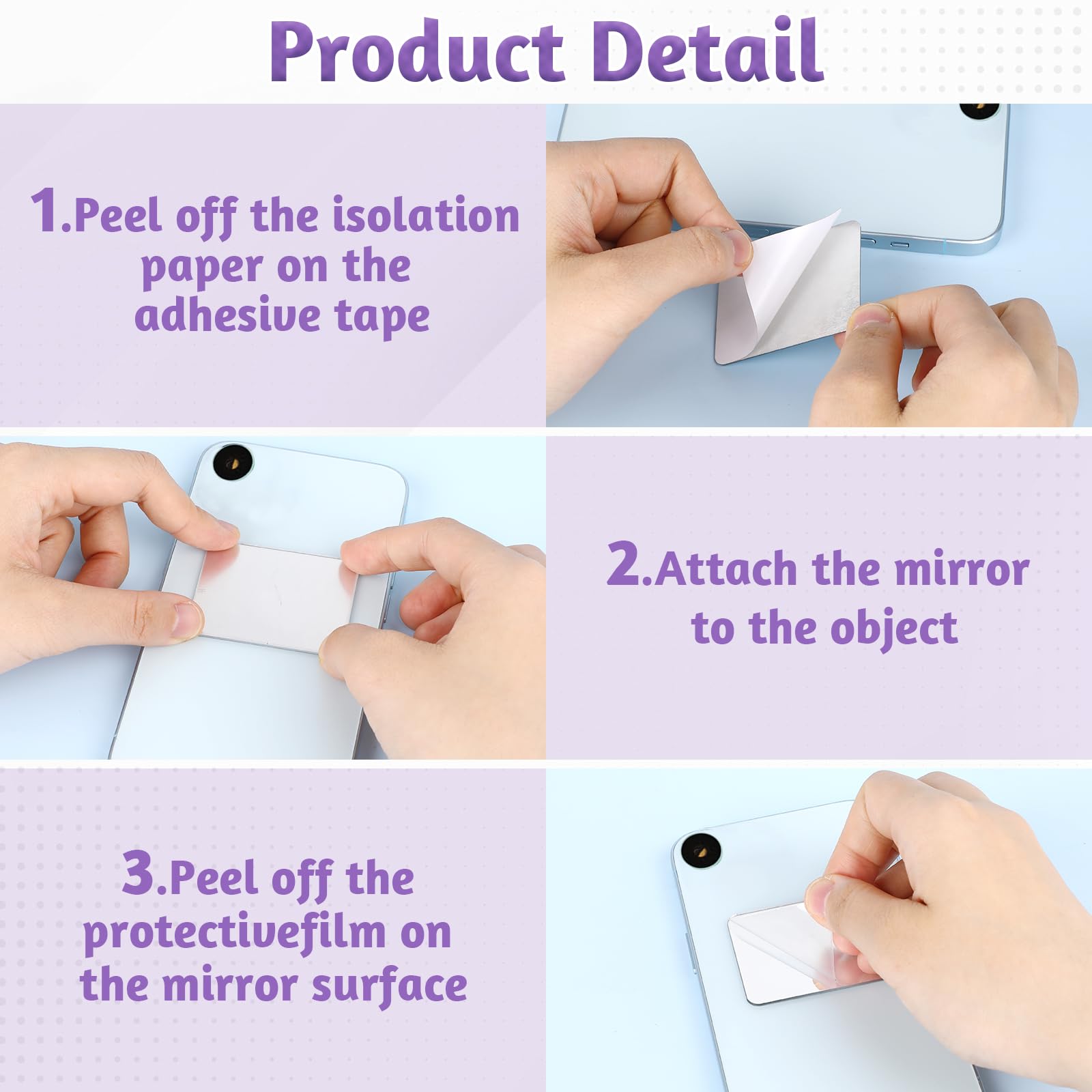 Product Detail

1.Peel off the isolation paper on the adhesive tape

2.Attach the mirror to the object

3.Peel off the protectivefilm on the mirror surface