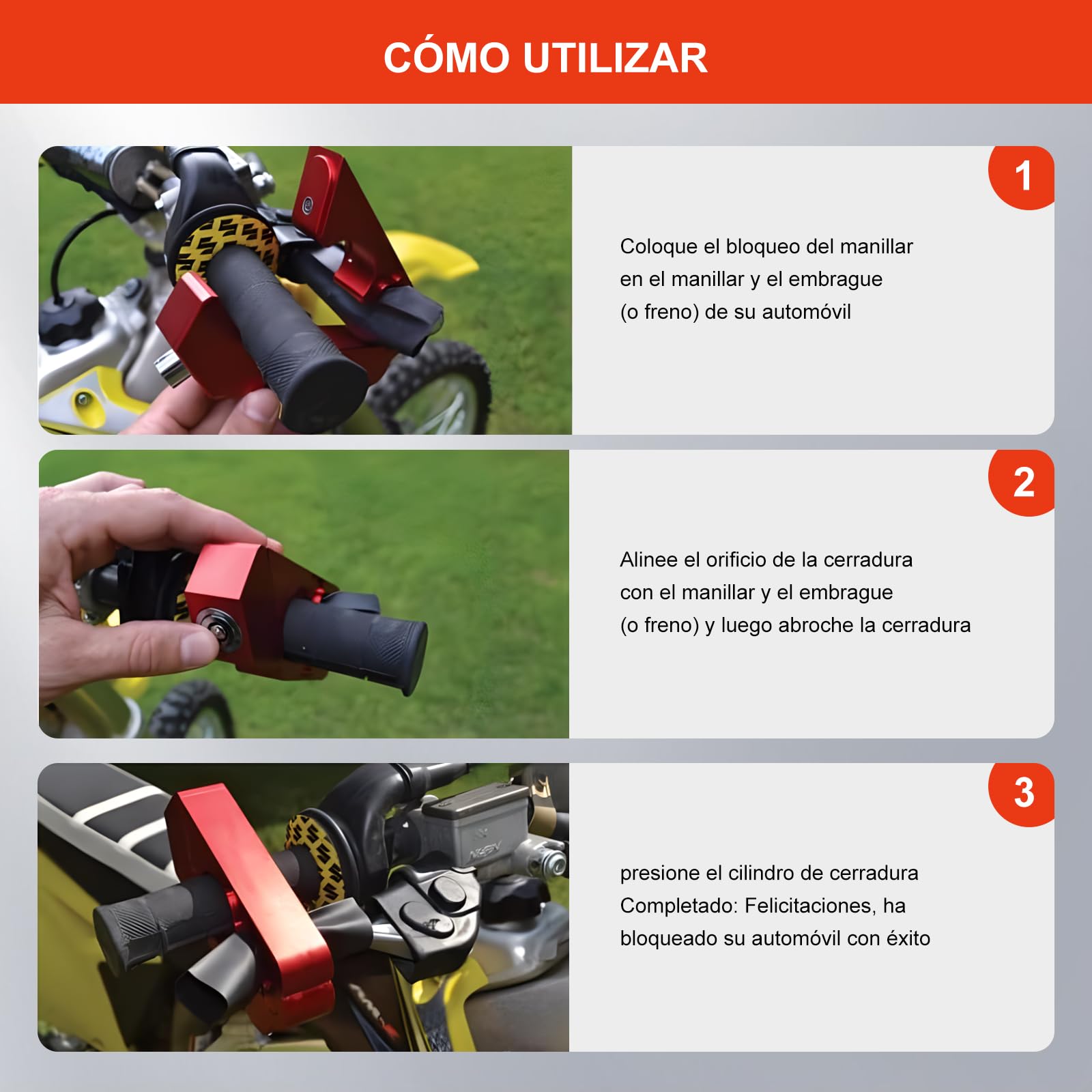 CÓMO UTILIZAR

1

Coloque el bloqueo del manillar en el manillar y el embrague (o freno) de su automóvil

2

Alinee el orificio de la cerradura con el manillar y el embrague (o freno) y luego abroche la cerradura

3

presione el cilindro de cerradura
Completado: Felicitaciones, ha bloqueado su automóvil con éxito